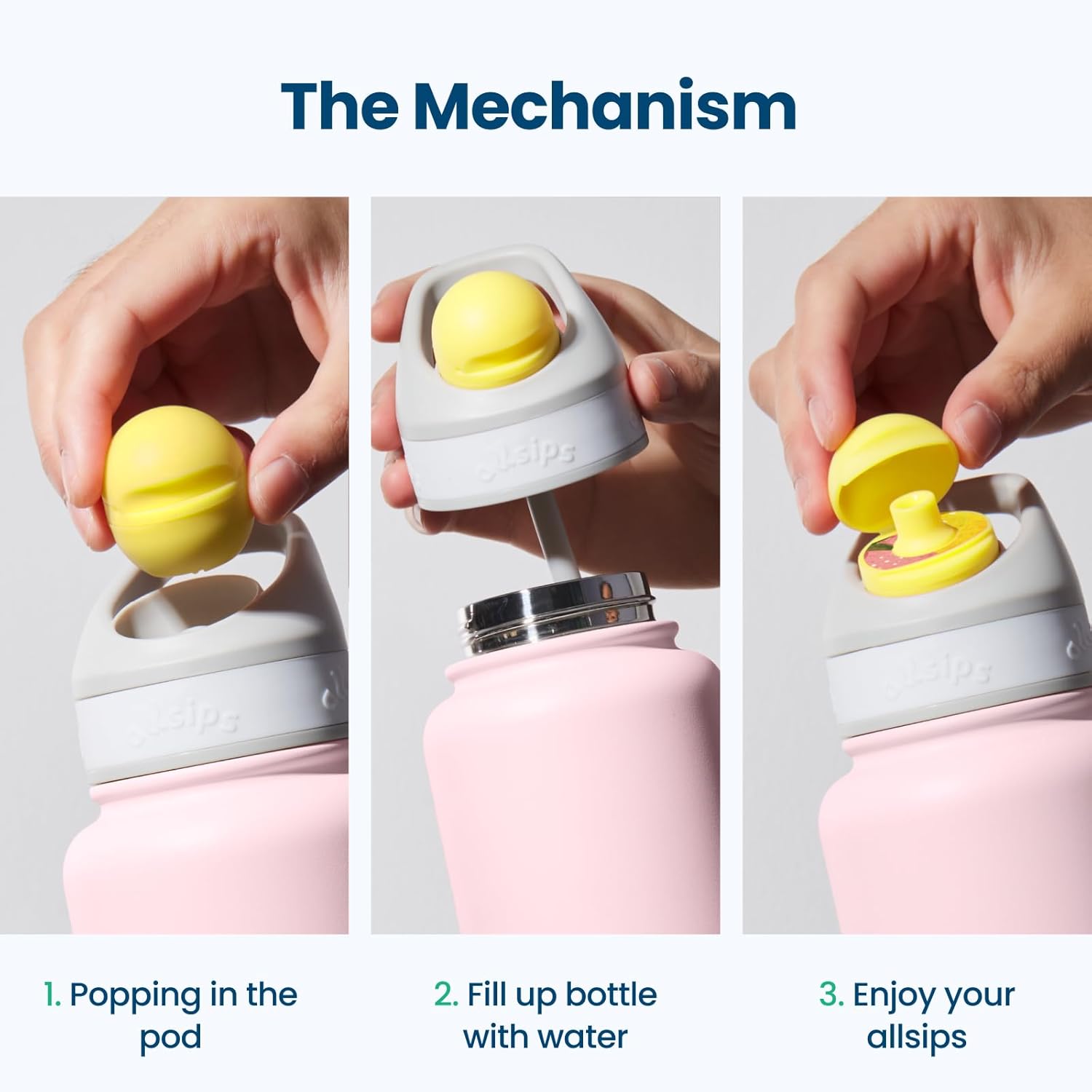 The Mechanism

allsips

allsips

allsips

1. Popping in the pod

2. Fill up bottle with water

3. Enjoy your allsips