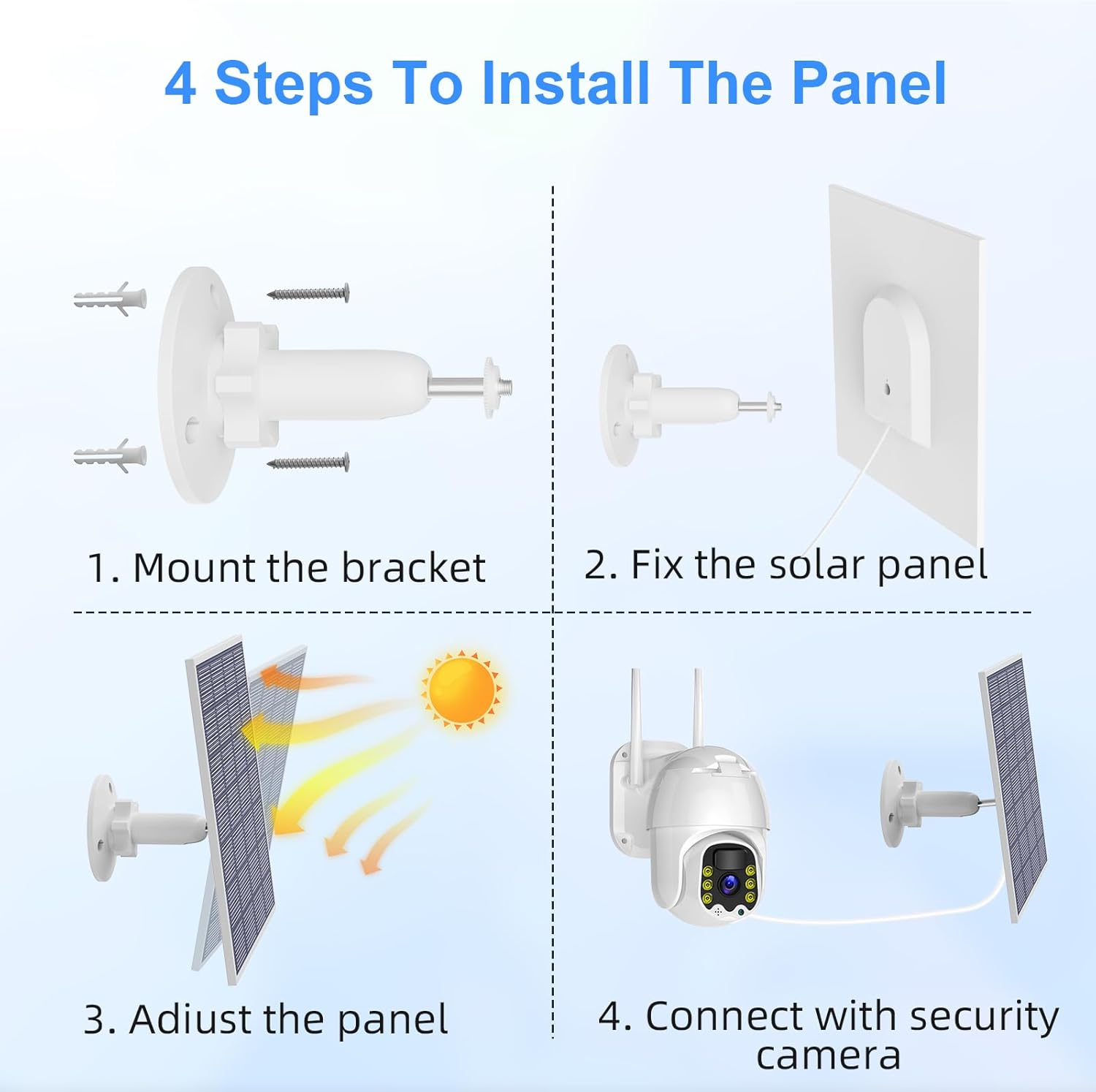 4 Steps To Install The Panel

1. Mount the bracket

2. Fix the solar panel

3. Adiust the panel

4. Connect with security camera