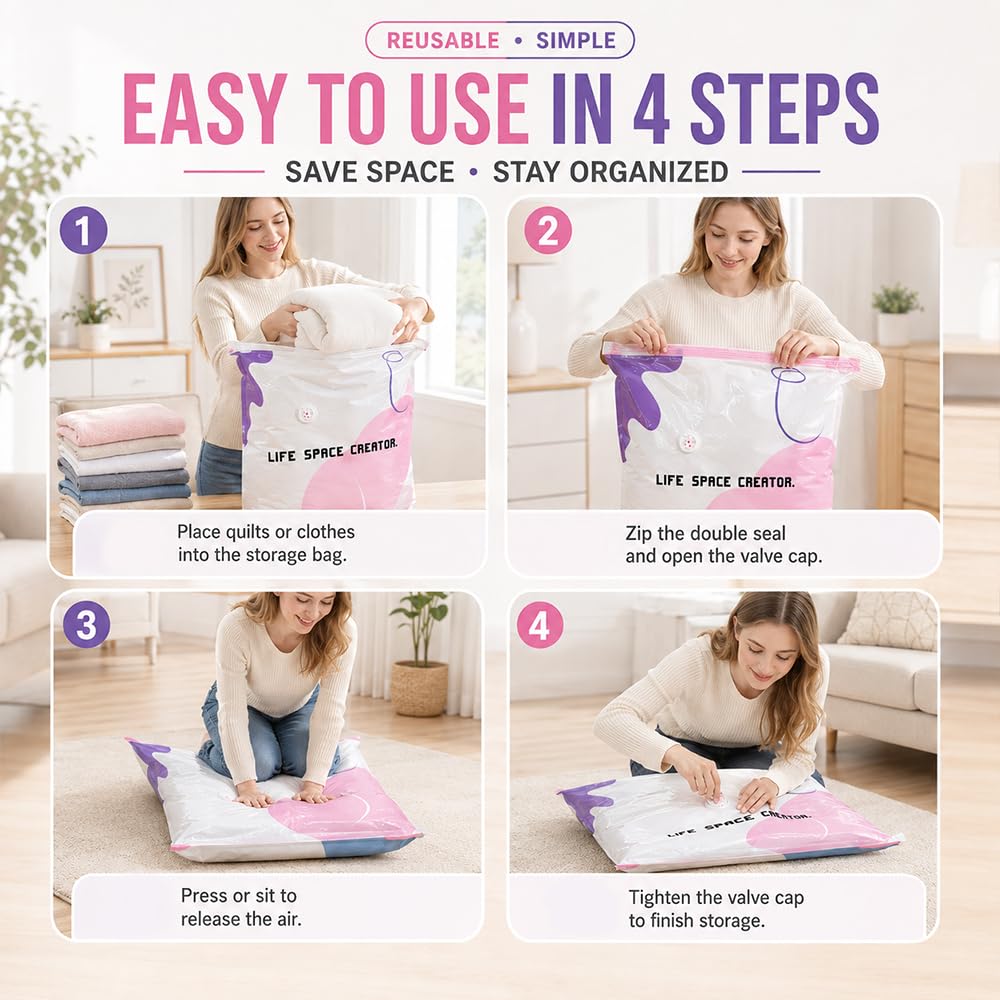 REUSABLE • SIMPLE

EASY TO USE IN 4 STEPS

SAVE SPACE • STAY ORGANIZED

1

LIFE SPACE CREATOR.

Place quilts or clothes into the storage bag.

2

LIFE SPACE CREATOR.

Zip the double seal and open the valve cap.

3

Press or sit to release the air.

4

LIFE SPACE CREATOR.

Tighten the valve cap to finish storage.