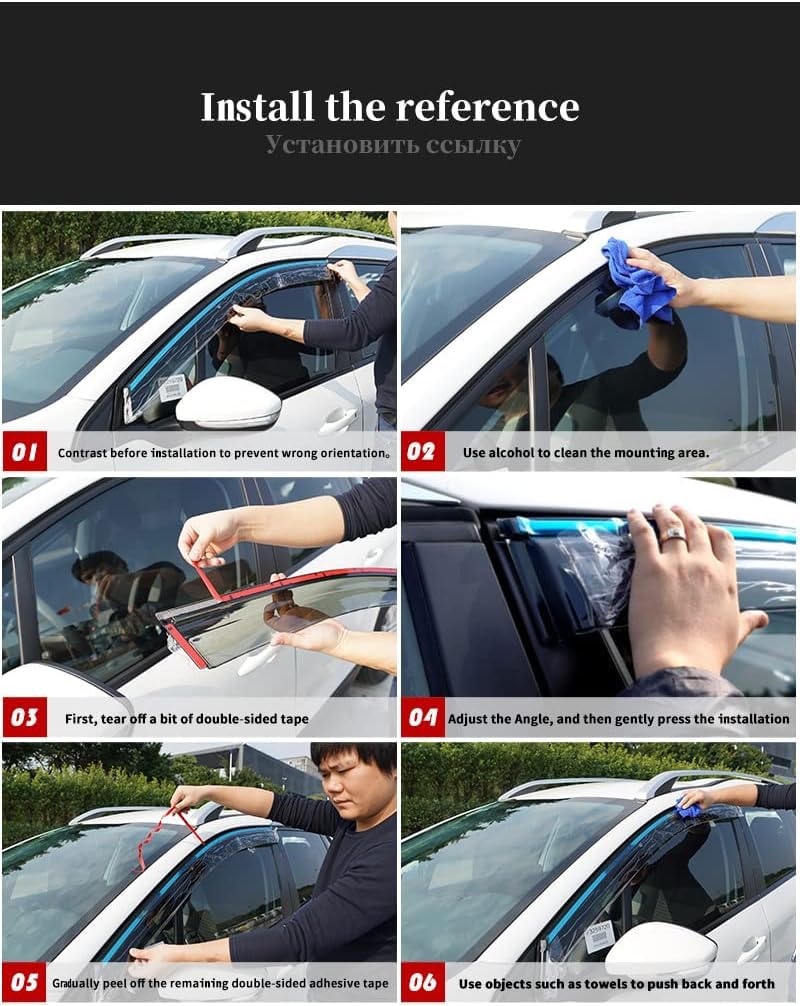 Install the reference
Установить ссылку

01 Contrast before installation to prevent wrong orientation。

02 Use alcohol to clean the mounting area.

03 First, tear off a bit of double-sided tape

04 Adjust the Angle, and then gently press the installation

05 Gradually peel off the remaining double-sided adhesive tape

06 Use objects such as towels to push back and forth