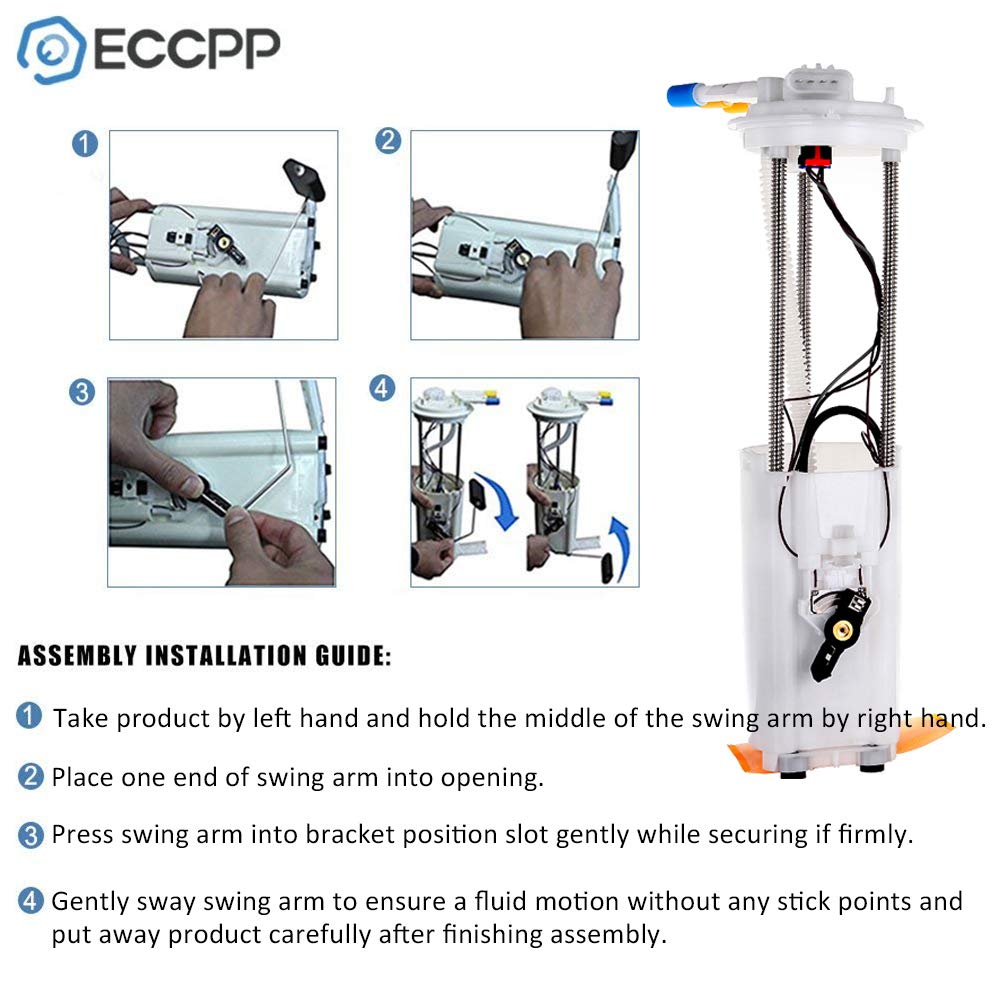 ECCPP

1

2

3

4

ASSEMBLY INSTALLATION GUIDE:

1 Take product by left hand and hold the middle of the swing arm by right hand.

2 Place one end of swing arm into opening.

3 Press swing arm into bracket position slot gently while securing if firmly.

4 Gently sway swing arm to ensure a fluid motion without any stick points and put away product carefully after finishing assembly.