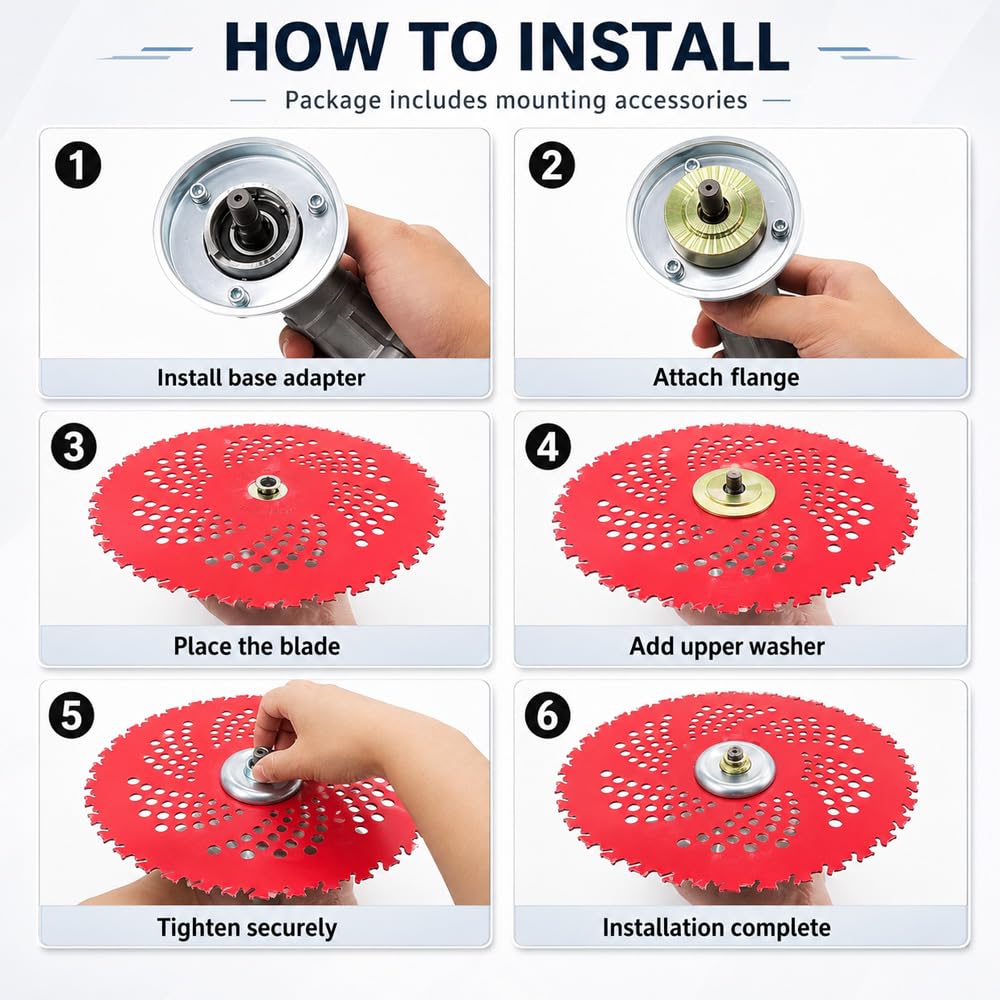 HOW TO INSTALL

Package includes mounting accessories

1

Install base adapter

2

Attach flange

3

Place the blade

4

Add upper washer

5

Tighten securely

6

Installation complete