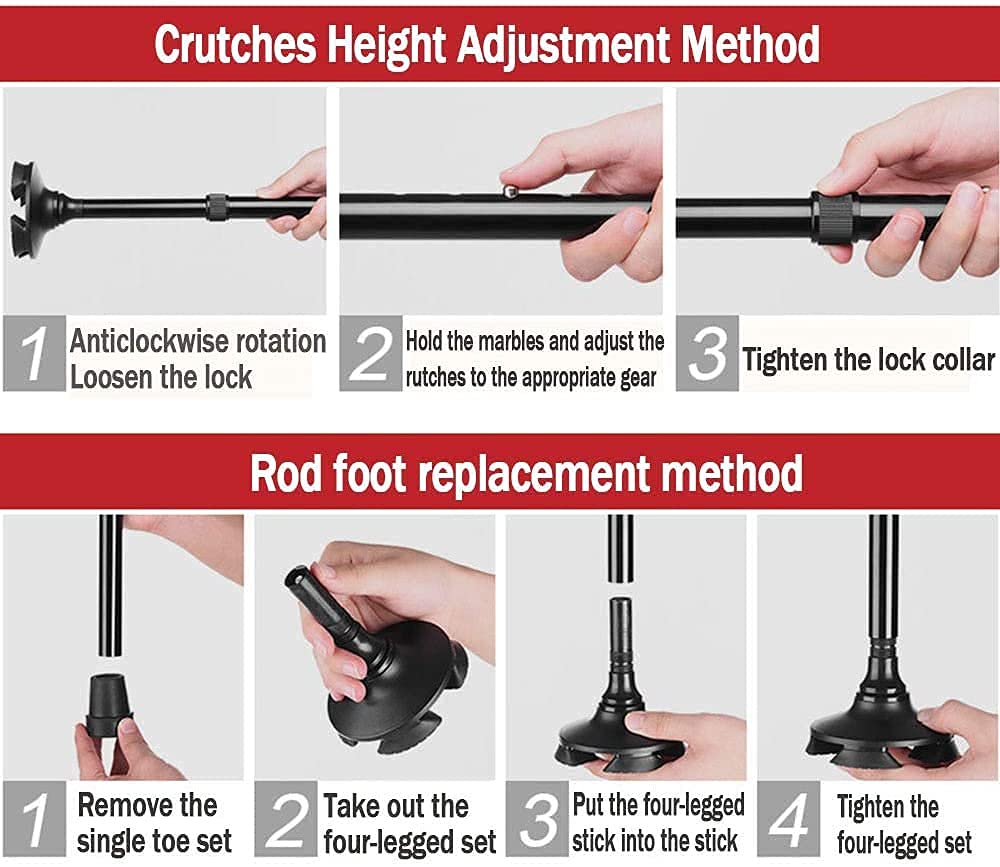 Crutches Height Adjustment Method

1 Anticlockwise rotation Loosen the lock

2 Hold the marbles and adjust the rutches to the appropriate gear

3 Tighten the lock collar

Rod foot replacement method

1 Remove the single toe set

2 Take out the four-legged set

3 Put the four-legged stick into the stick

4 Tighten the four-legged set