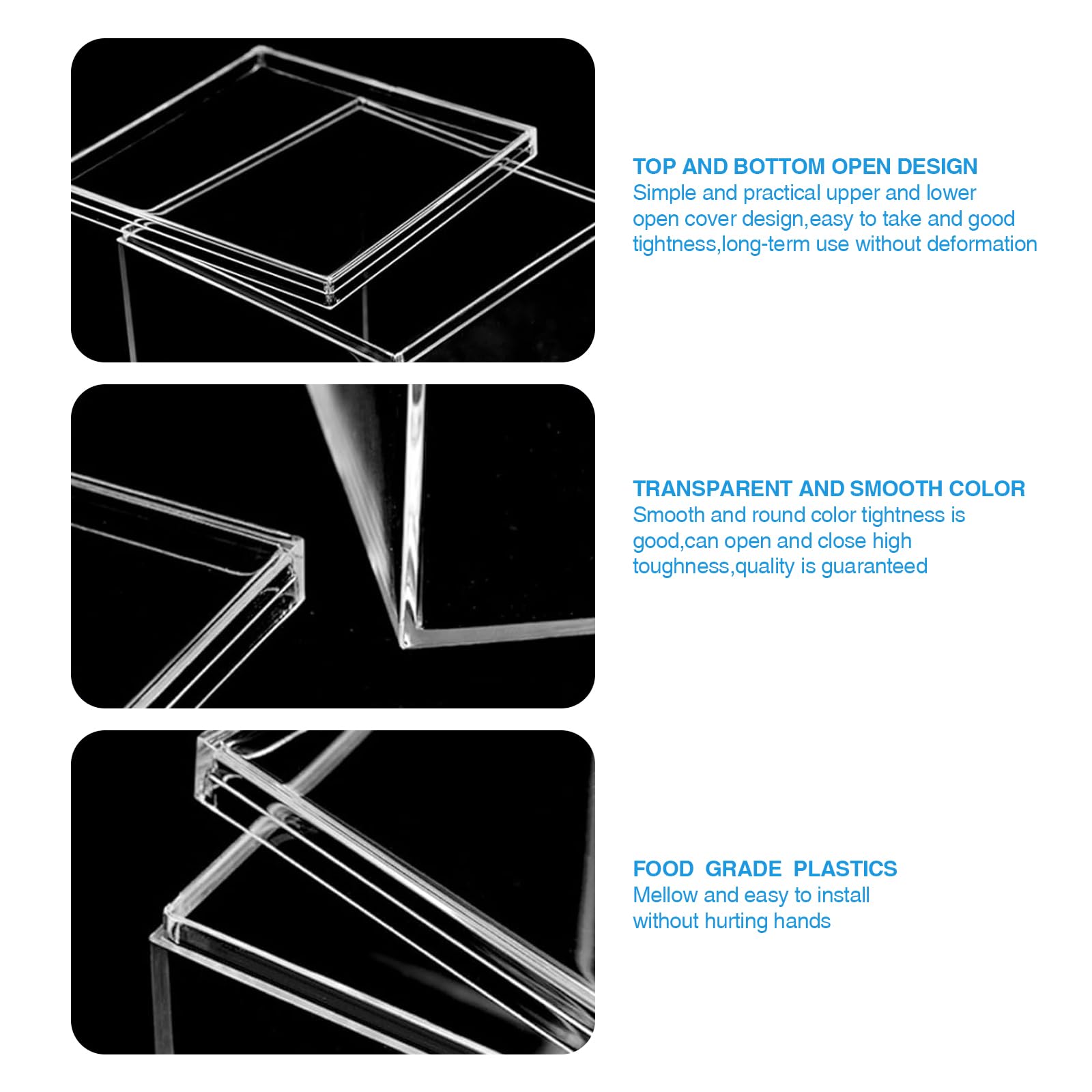 TOP AND BOTTOM OPEN DESIGN
Simple and practical upper and lower open cover design,easy to take and good tightness,long-term use without deformation

TRANSPARENT AND SMOOTH COLOR
Smooth and round color tightness is good,can open and close high toughness,quality is guaranteed

FOOD GRADE PLASTICS
Mellow and easy to install without hurting hands