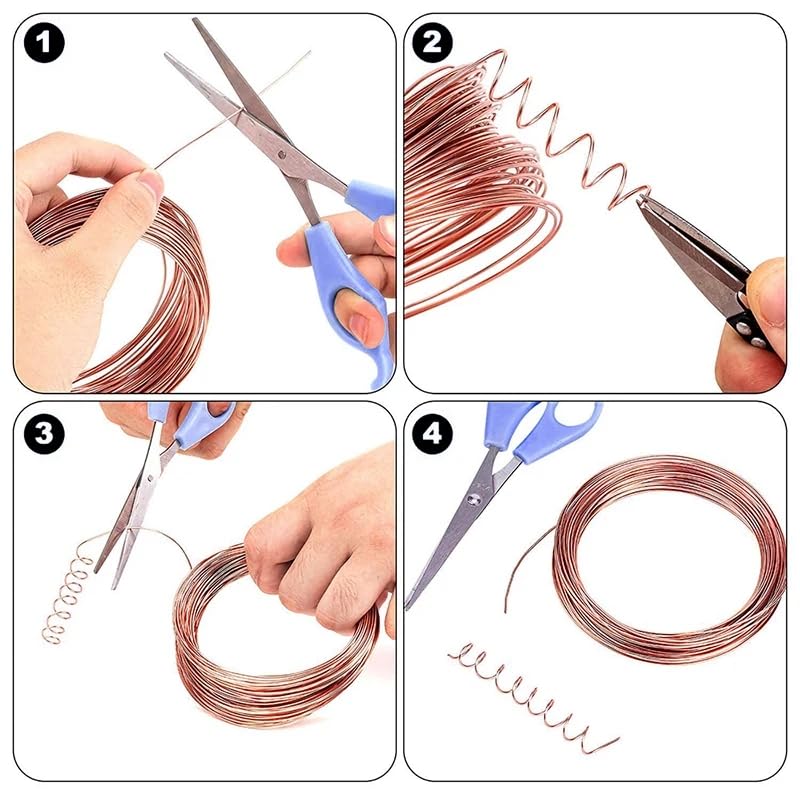 1

2

3

4