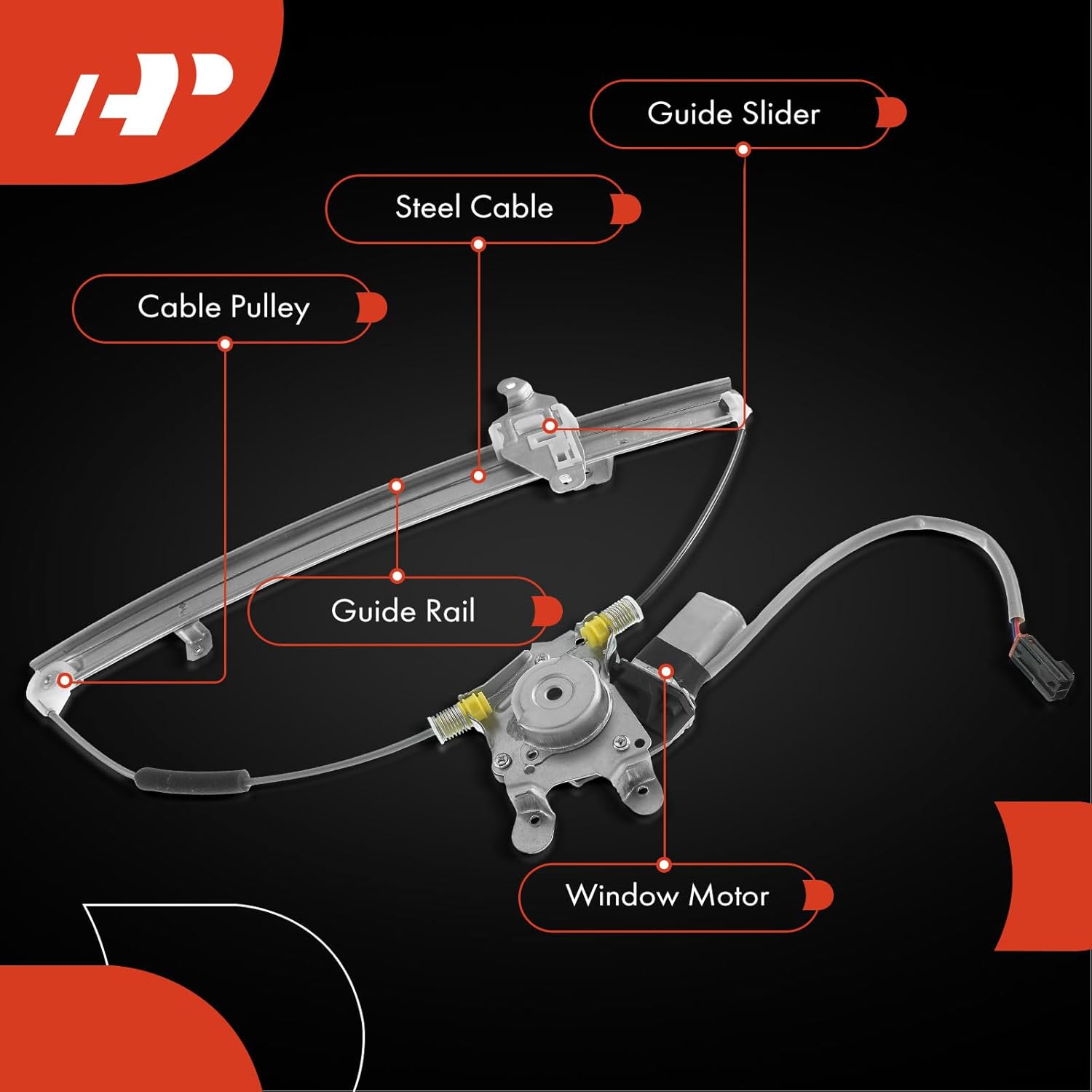 AP

Guide Slider

Steel Cable

Cable Pulley

Guide Rail

Window Motor