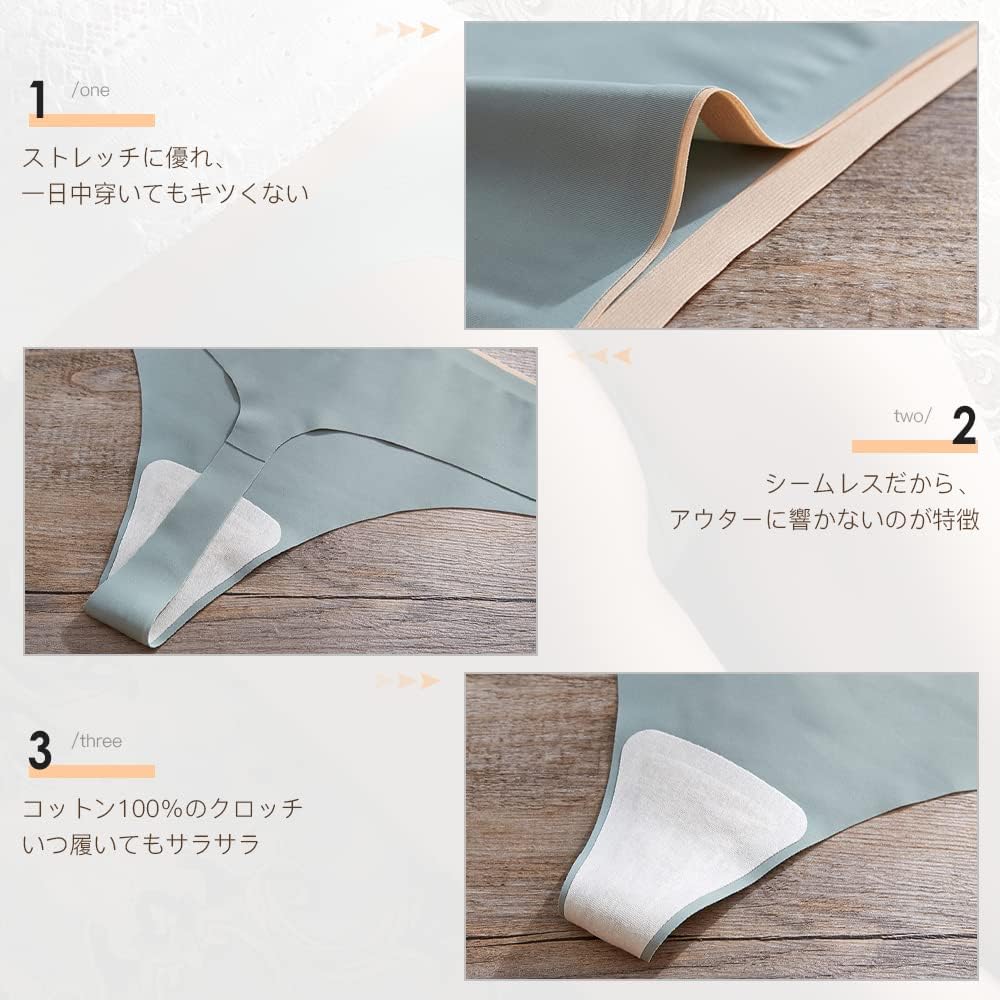 1 /one

ストレッチに優れ、
一日中穿いてもキツくない

two/ 2

シームレスだから、
アウターに響かないのが特徴

3 /three

コットン100%のクロッチ
いつ履いてもサラサラ