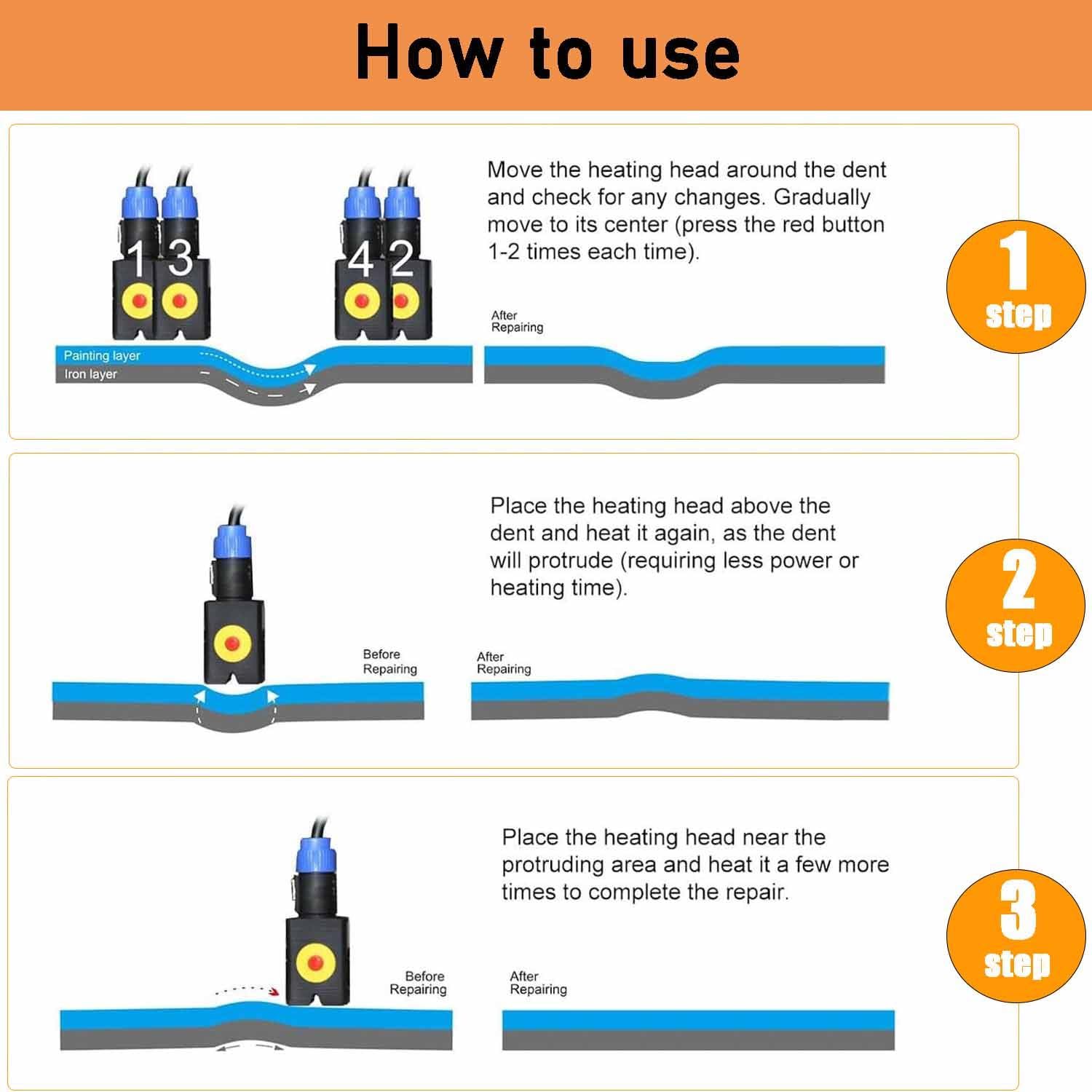 How to use

1 3 4 2

Move the heating head around the dent and check for any changes. Gradually move to its center (press the red button 1-2 times each time).

After Repairing

Painting layer
Iron layer

1 step

Place the heating head above the dent and heat it again, as the dent will protrude (requiring less power or heating time).

Before Repairing

After Repairing

2 step

Place the heating head near the protruding area and heat it a few more times to complete the repair.

Before Repairing

After Repairing

3 step