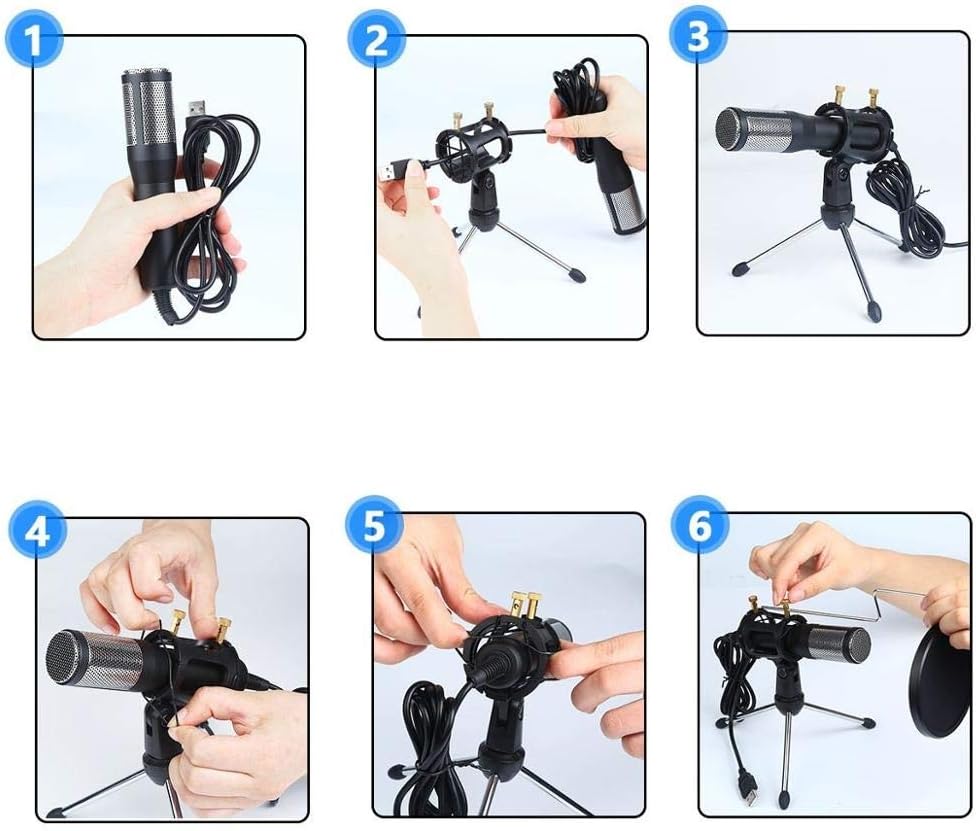 1

2

3

4

5

6