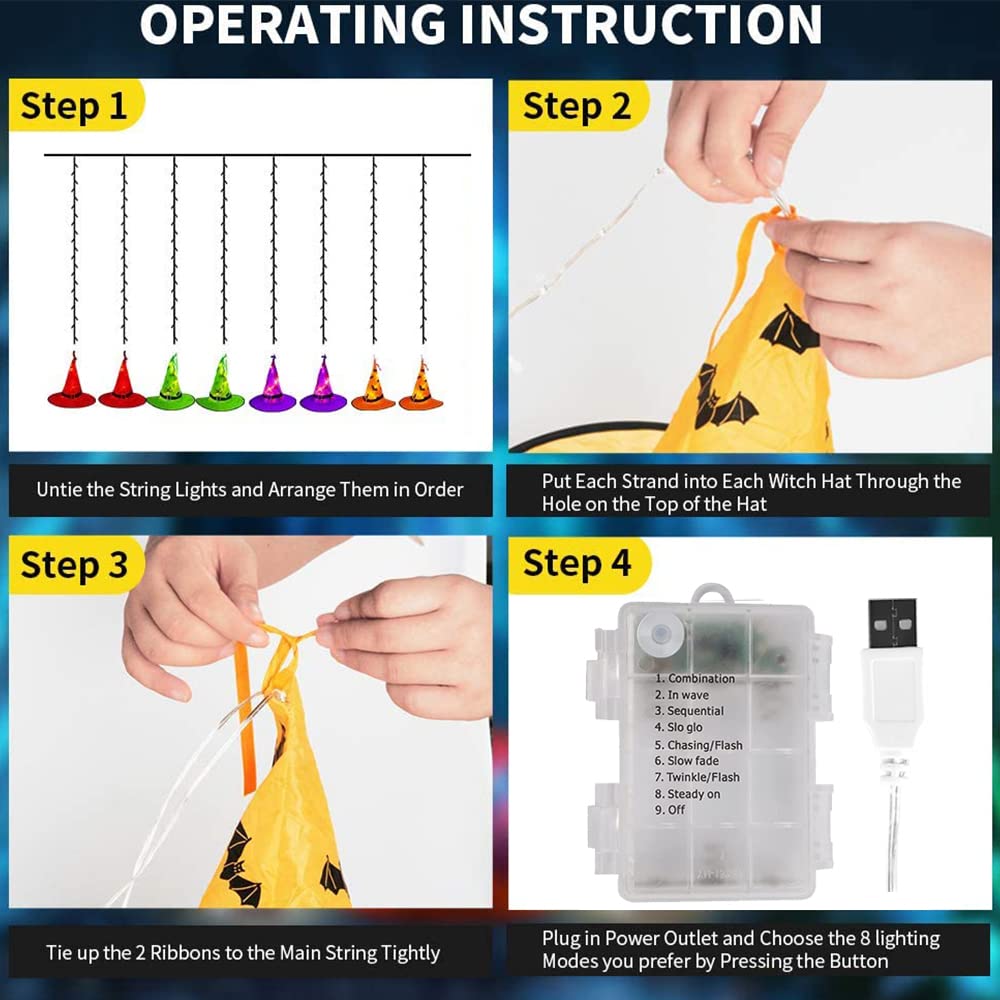 OPERATING INSTRUCTION

Step 1

Untie the String Lights and Arrange Them in Order

Step 2

Put Each Strand into Each Witch Hat Through the Hole on the Top of the Hat

Step 3

Tie up the 2 Ribbons to the Main String Tightly

Step 4

1. Combination
2. In wave
3. Sequential
4. Slo glo
5. Chasing/Flash
6. Slow fade
7. Twinkle/Flash
8. Steady on
9. Off

Plug in Power Outlet and Choose the 8 lighting Modes you prefer by Pressing the Button