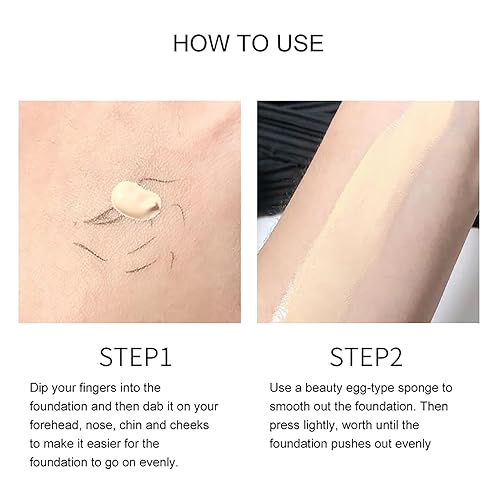 HOW TO USE

STEP1

Dip your fingers into the foundation and then dab it on your forehead, nose, chin and cheeks to make it easier for the foundation to go on evenly.

STEP2

Use a beauty egg-type sponge to smooth out the foundation. Then press lightly, worth until the foundation pushes out evenly