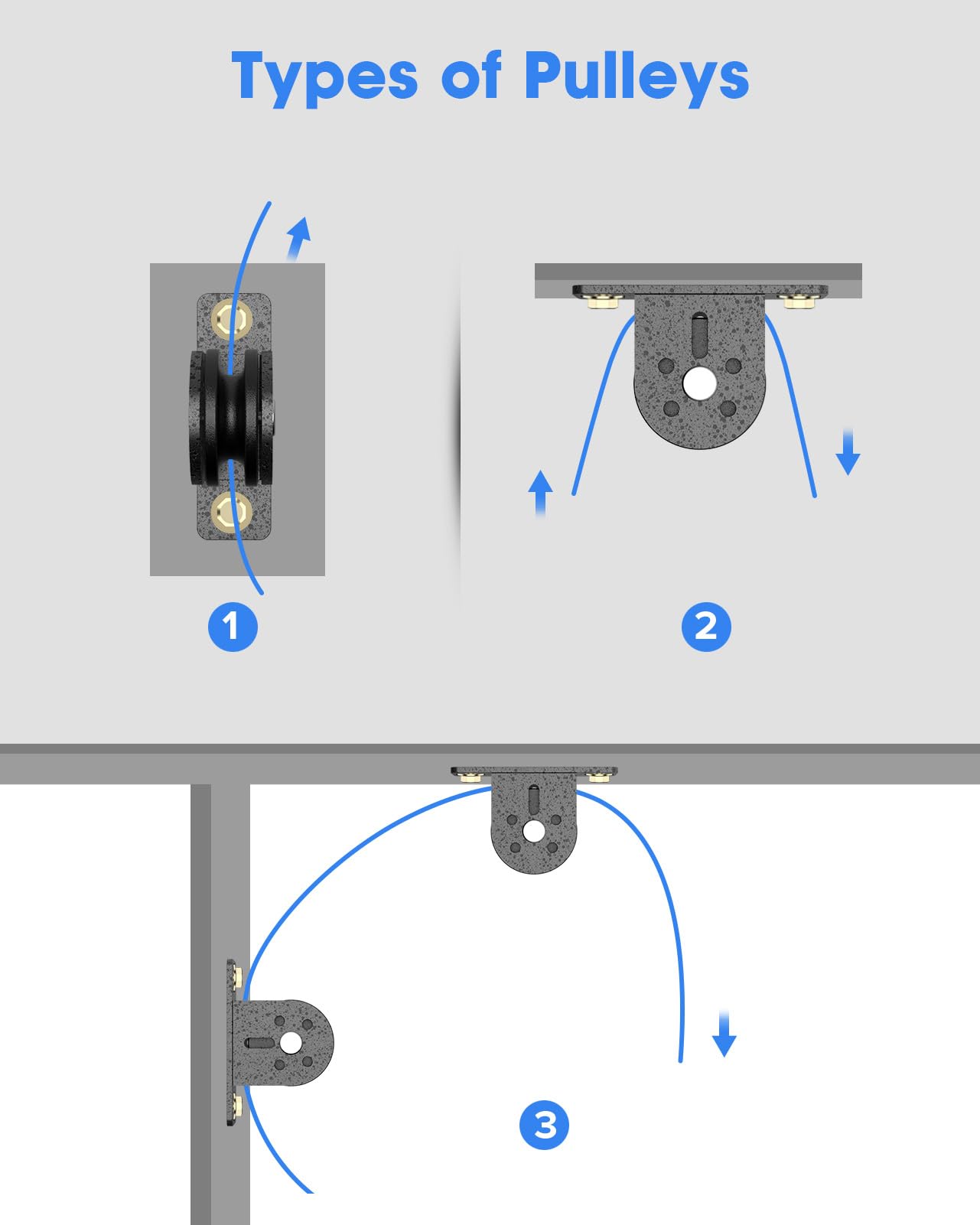 Types of Pulleys

1

2

3