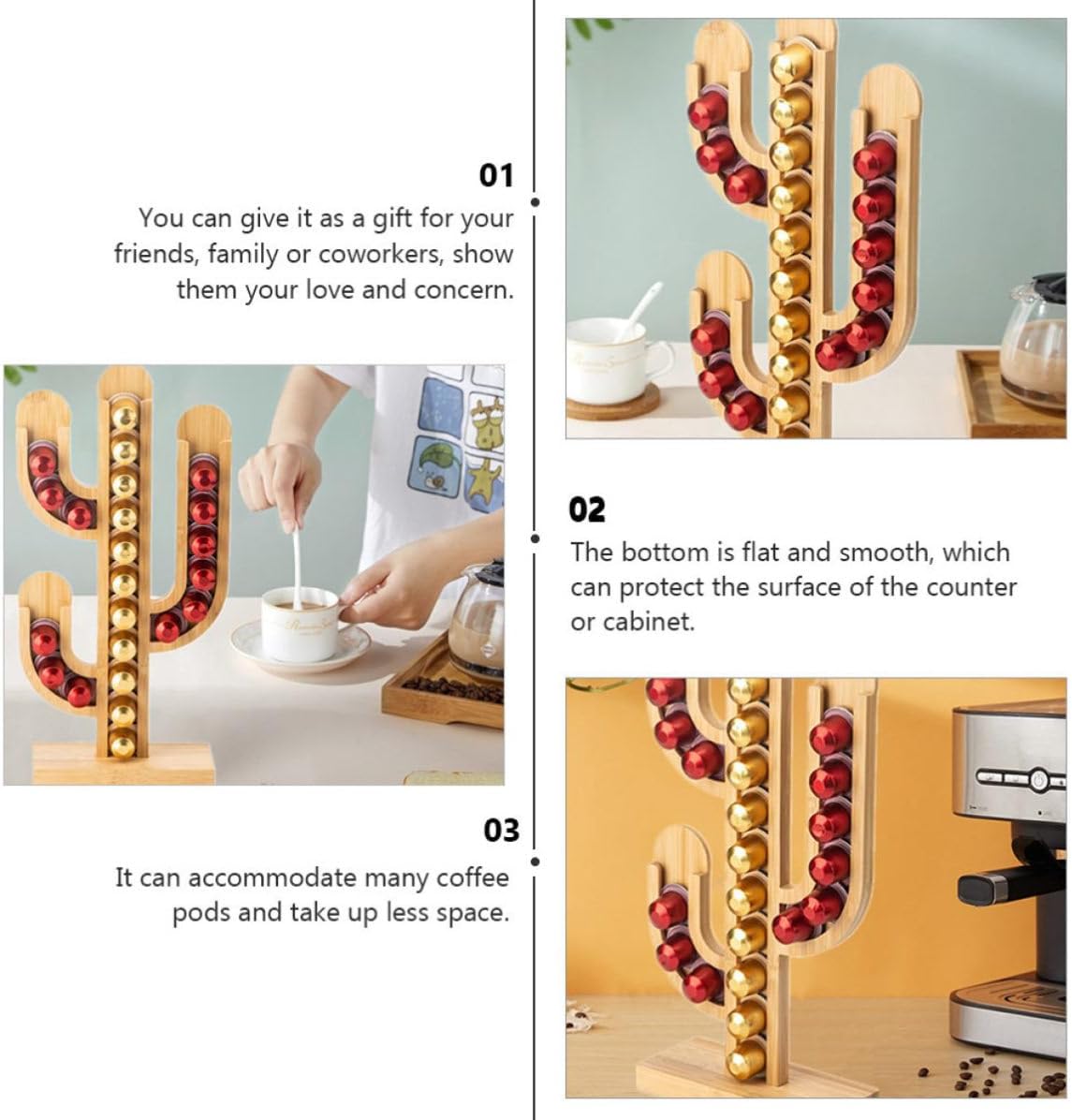 01
You can give it as a gift for your friends, family or coworkers, show them your love and concern.

02
The bottom is flat and smooth, which can protect the surface of the counter or cabinet.

03
It can accommodate many coffee pods and take up less space.