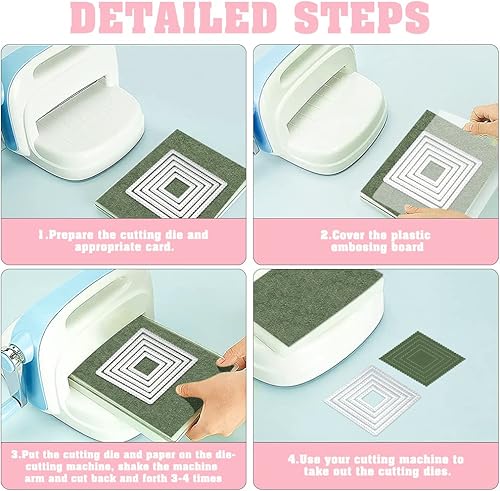 DETAILED STEPS

1.Prepare the cutting die and appropriate card.

2.Cover the plastic embosing board

3.Put the cutting die and paper on the die-cutting machine, shake the machine arm and cut back and forth 3-4 times

4.Use your cutting machine to take out the cutting dies.