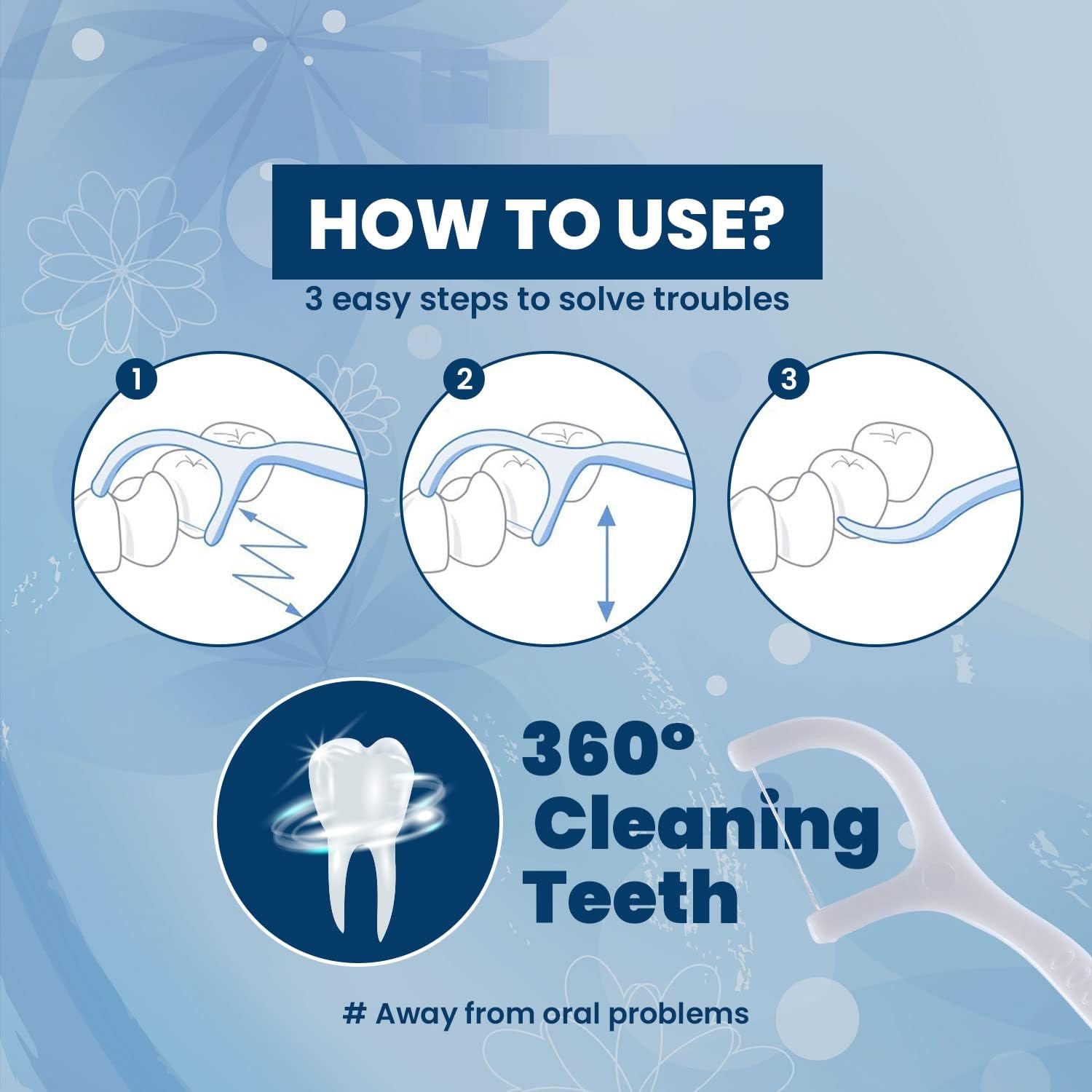 HOW TO USE?
3 easy steps to solve troubles

1

2

3

360° Cleaning Teeth

# Away from oral problems