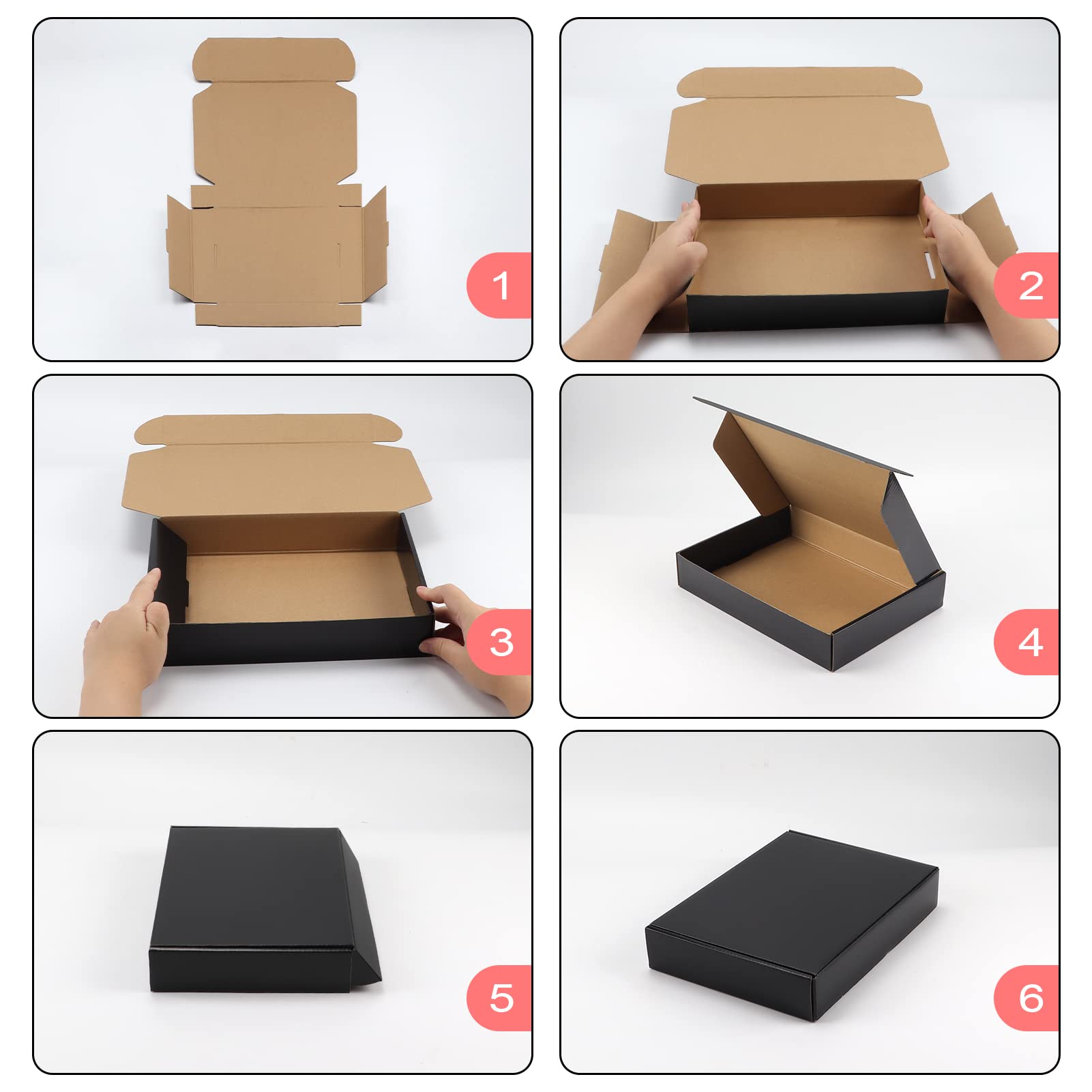 1

2

3

4

5

6