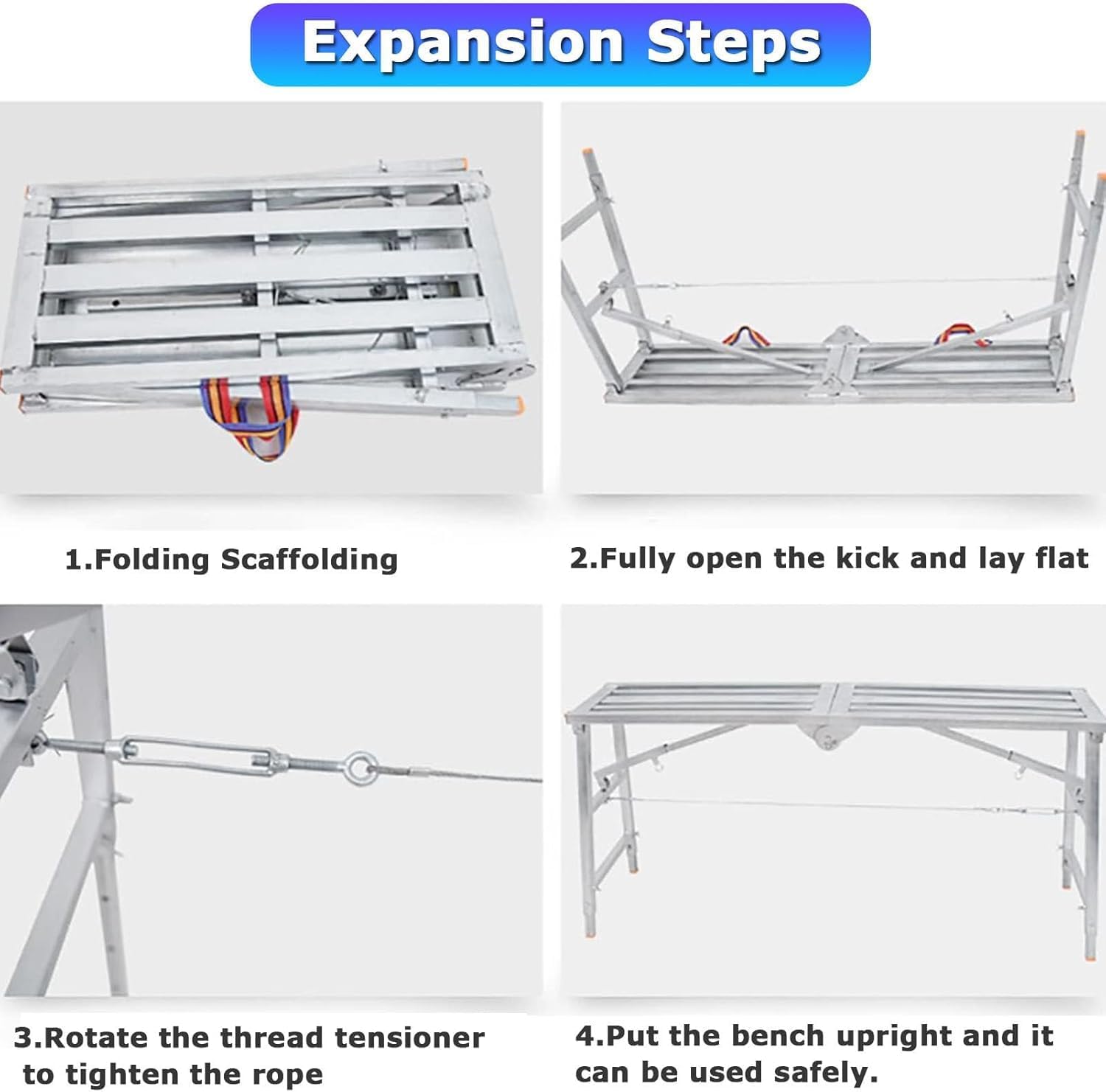 Expansion Steps

1.Folding Scaffolding

2.Fully open the kick and lay flat

3.Rotate the thread tensioner to tighten the rope

4.Put the bench upright and it can be used safely.