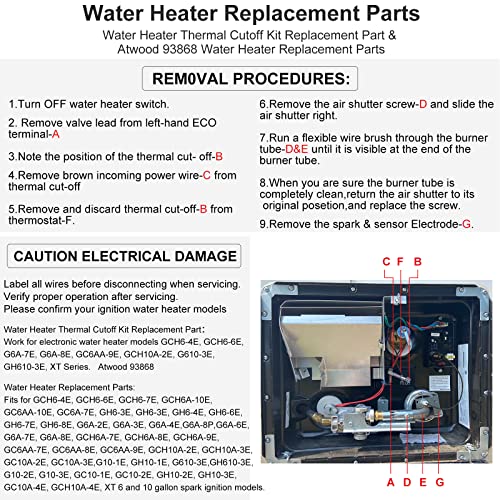 Water Heater Replacement Parts

Water Heater Thermal Cutoff Kit Replacement Part & Atwood 93868 Water Heater Replacement Parts

REM0VAL PROCEDURES:

1.Turn OFF water heater switch.

2. Remove valve lead from left-hand ECO terminal-A

3.Note the position of the thermal cut- off-B

4.Remove brown incoming power wire-C from thermal cut-off

5.Remove and discard thermal cut-off-B from thermostat-F.

6.Remove the air shutter screw-D and slide the air shutter right.

7.Run a flexible wire brush through the burner tube-D&E until it is visible at the end of the burner tube.

8.When you are sure the burner tube is completely clean,return the air shutter to its original posetion,and replace the screw.

9.Remove the spark & sensor Electrode-G.

CAUTION ELECTRICAL DAMAGE

Label all wires before disconnecting when servicing.
Verify proper operation after servicing.
Please confirm your ignition water heater models

Water Heater Thermal Cutoff Kit Replacement Part:
Work for electronic water heater models GCH6-4E, GCH6-6E, G6A-7E, G6A-8E, GC6AA-9E, GCH10A-2E, G610-3E, GH610-3E, XT Series. Atwood 93868

Water Heater Replacement Parts:
Fits for GCH6-4E, GCH6-6E, GCH6-7E, GCH6A-10E, GC6AA-10E, GC6A-7E, GH6-3E, GH6-3E, GH6-4E, GH6-6E, GH6-7E, GH6-8E, G6A-2E, G6A-3E, G6A-4E,G6A-8P,G6A-6E, G6A-7E, G6A-8E, GCH6A-7E, GCH6A-8E, GCH6A-9E, GC6AA-7E, GC6AA-8E, GC6AA-9E, GCH10A-2E, GCH10A-3E, GC10A-2E, GC10A-3E,G10-1E, GH10-1E, G610-3E,GH610-3E, G10-2E, G10-3E, GC10-1E, GC10-2E, GH10-2E, GH10-3E, GC10A-4E, GCH10A-4E, XT 6 and 10 gallon spark ignition models.

C F B

A D E G