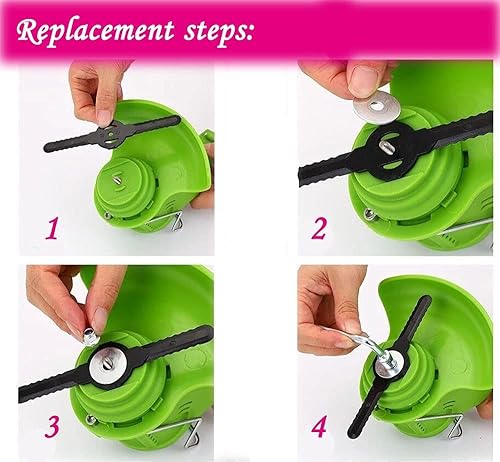 Replacement steps:

1

2

3

4