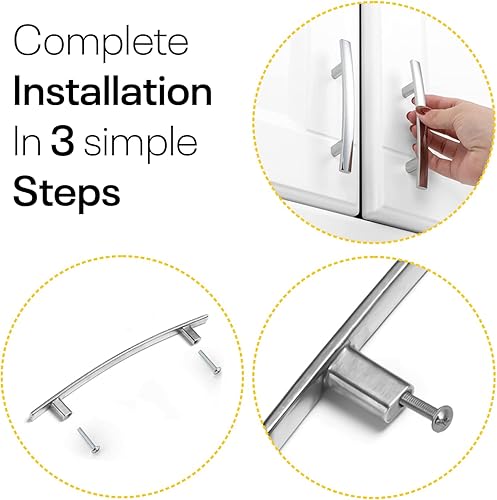 Complete
Installation
In 3 simple
Steps