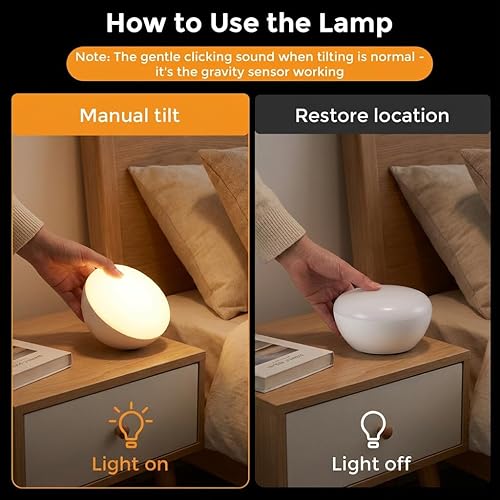 How to Use the Lamp

Note: The gentle clicking sound when tilting is normal - it's the gravity sensor working

Manual tilt

Light on

Restore location

Light off