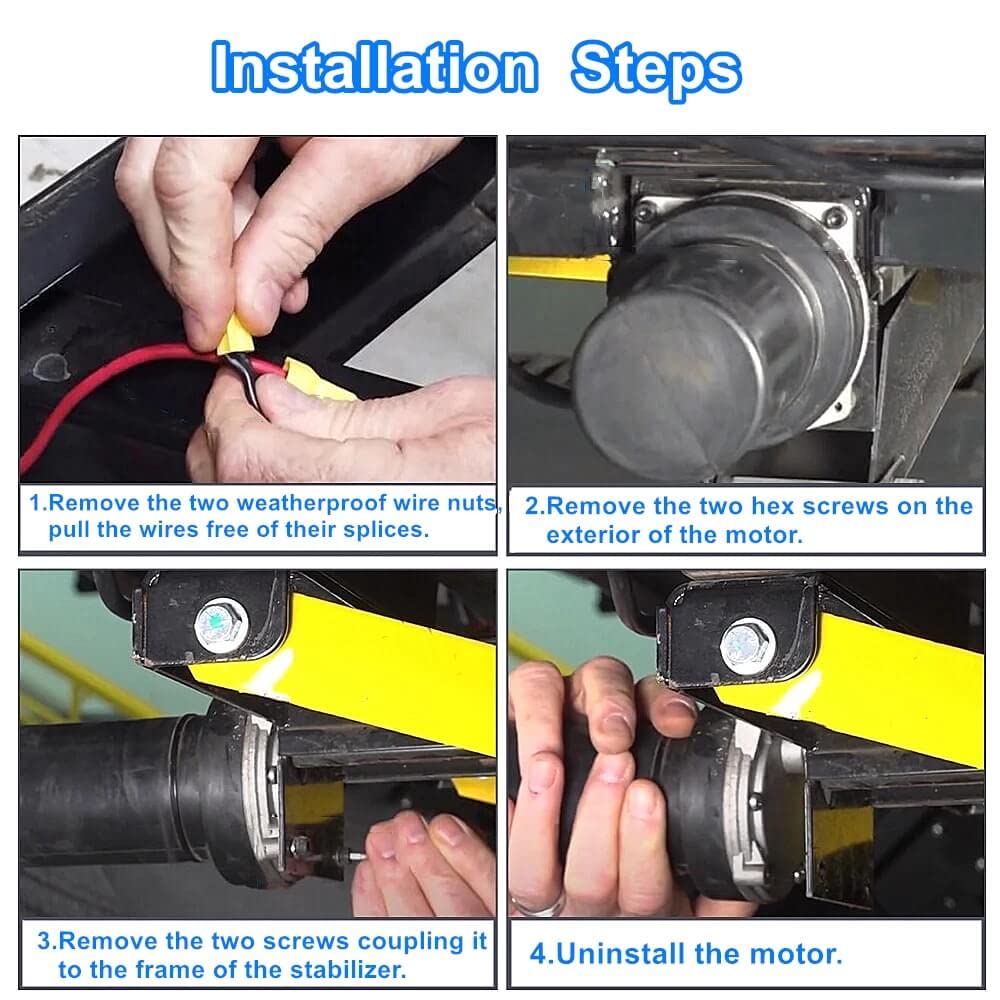 Installation Steps

1.Remove the two weatherproof wire nuts, pull the wires free of their splices.

2.Remove the two hex screws on the exterior of the motor.

3.Remove the two screws coupling it to the frame of the stabilizer.

4.Uninstall the motor.