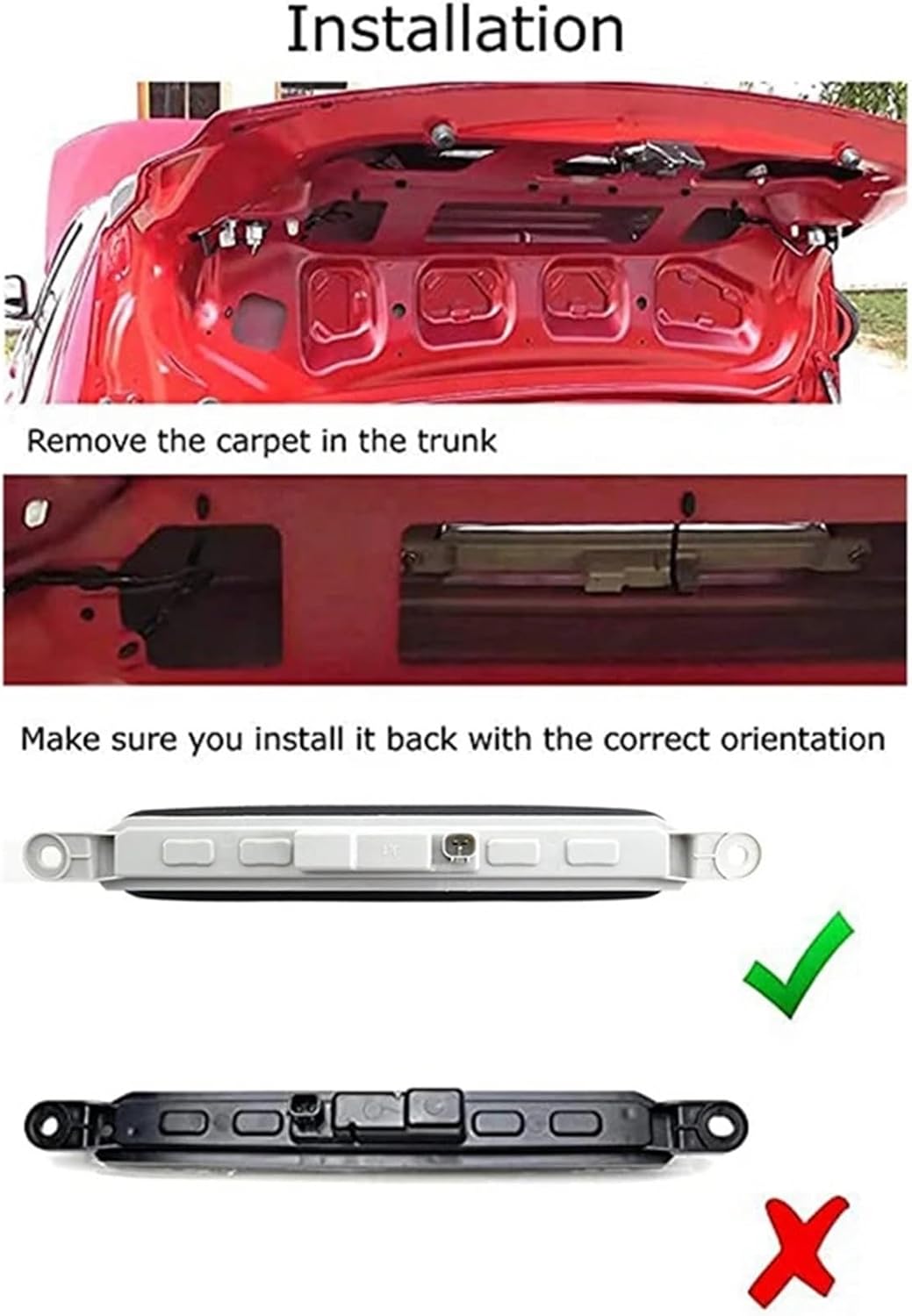 Installation

Remove the carpet in the trunk

Make sure you install it back with the correct orientation