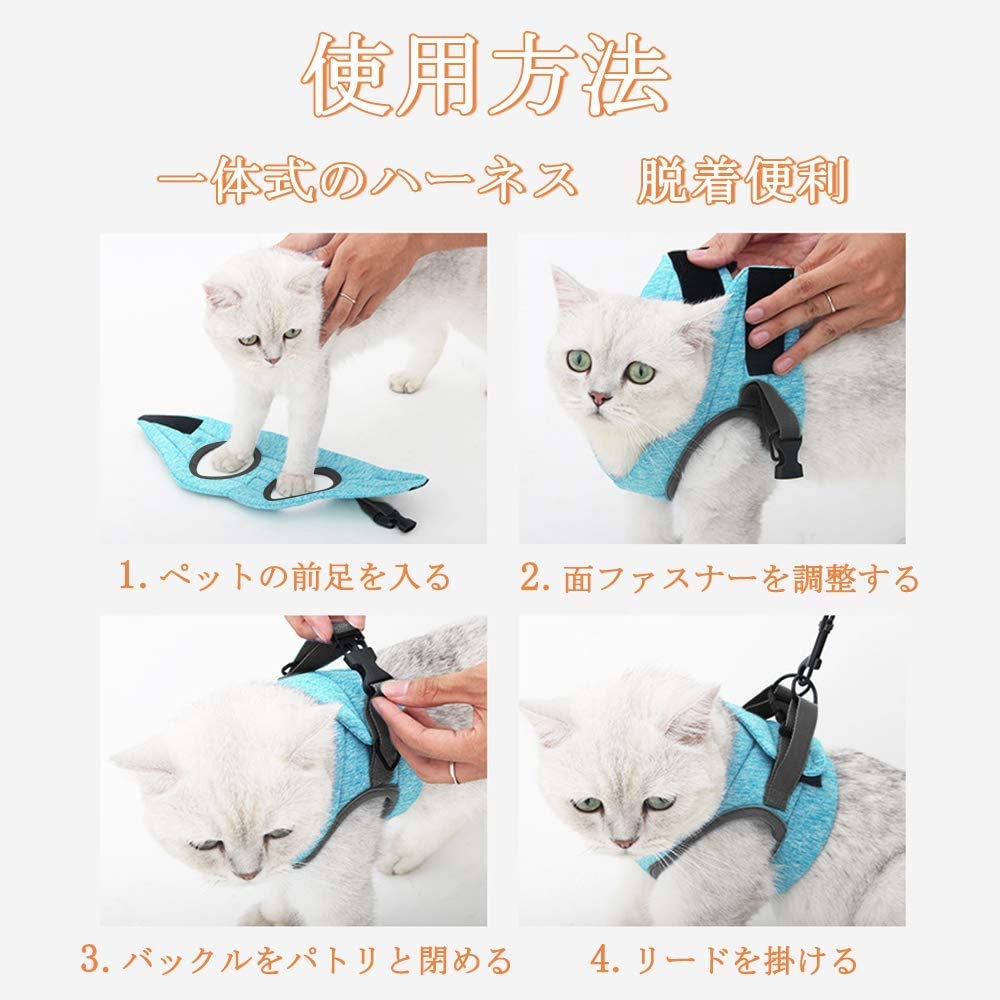 使用方法

一体式のハーネス　脱着便利

1. ペットの前足を入る

2. 面ファスナーを調整する

3. バックルをパトリと閉める

4. リードを掛ける