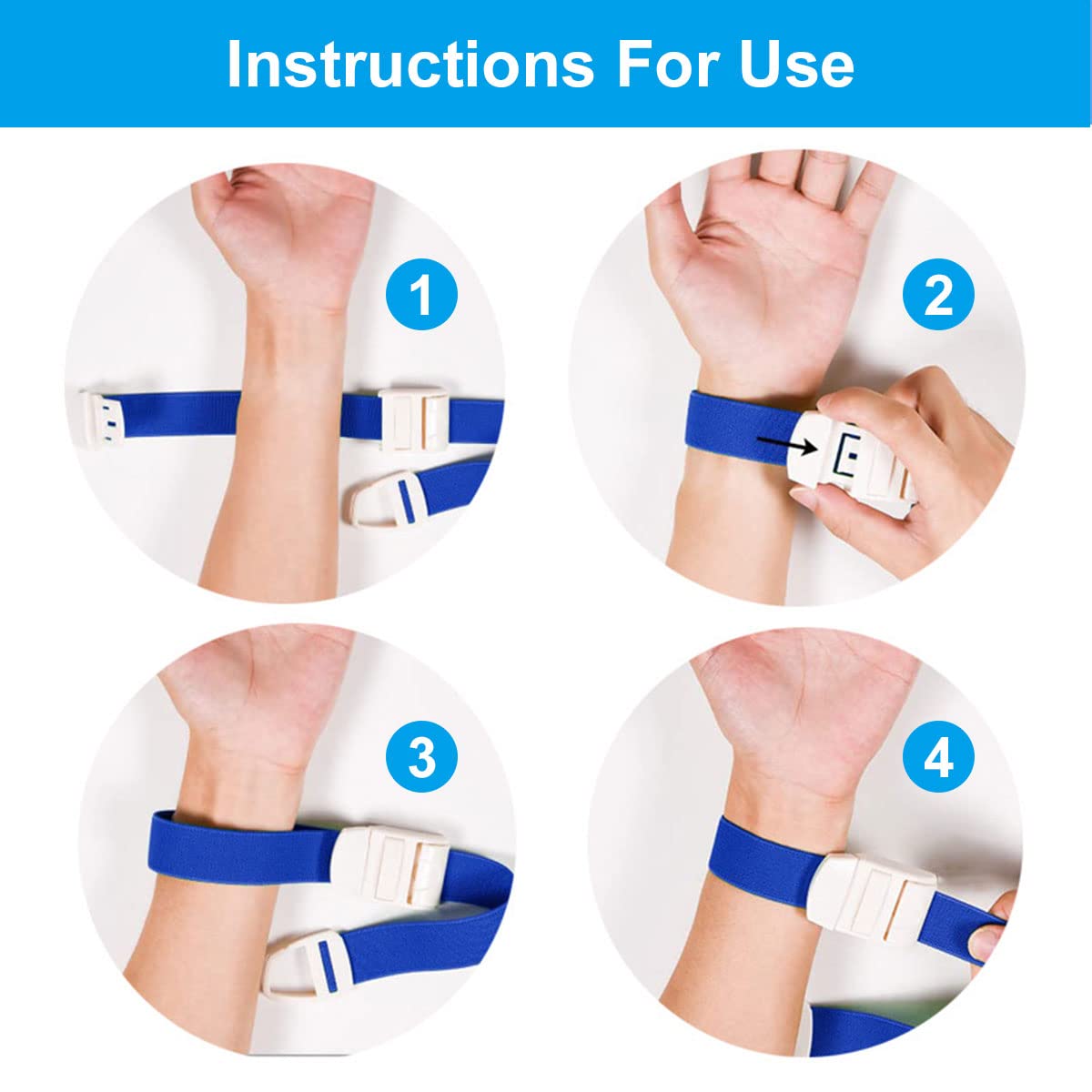 Instructions For Use

1

2

3

4