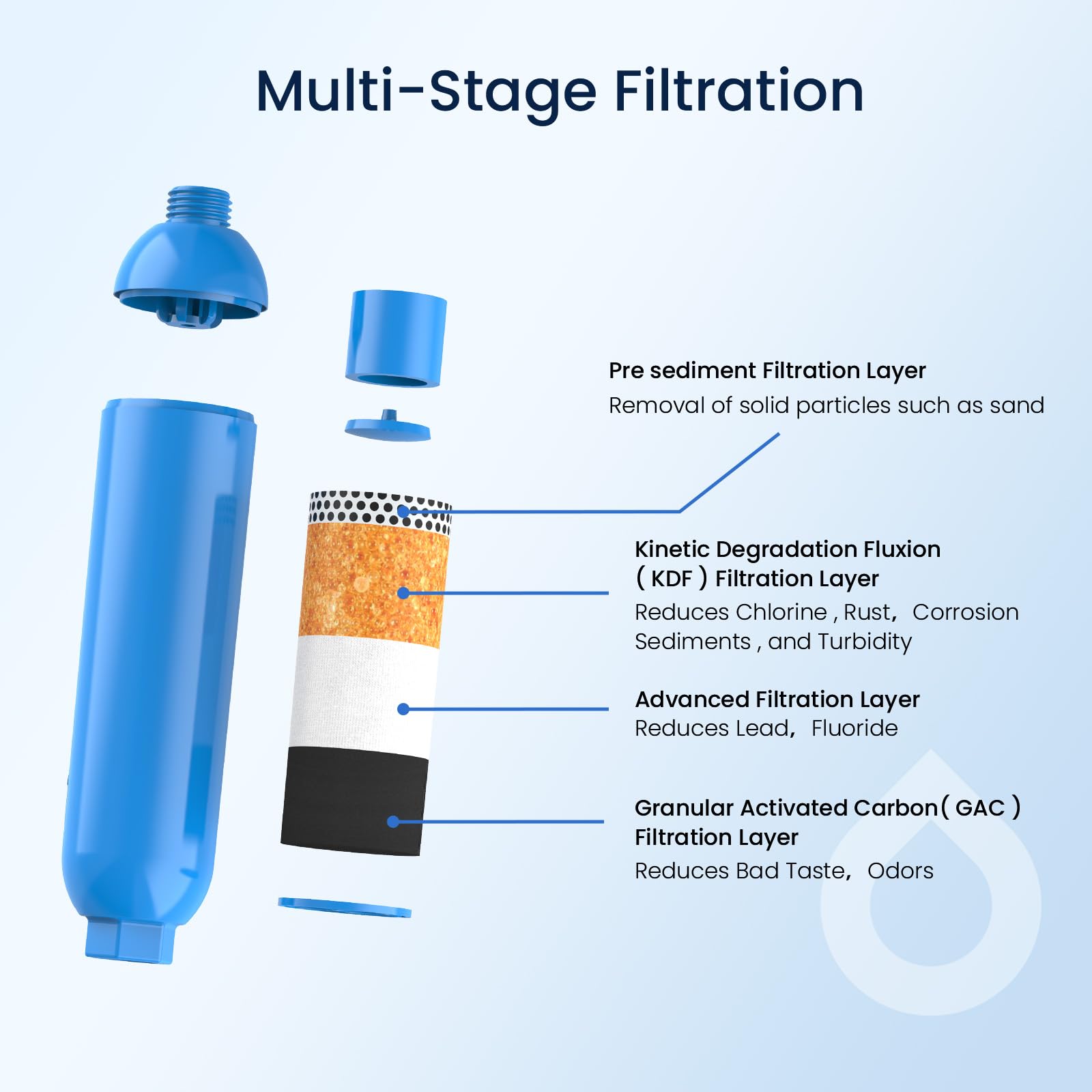 Multi-Stage Filtration

Pre sediment Filtration Layer
Removal of solid particles such as sand

Kinetic Degradation Fluxion ( KDF ) Filtration Layer
Reduces Chlorine , Rust, Corrosion Sediments , and Turbidity

Advanced Filtration Layer
Reduces Lead, Fluoride

Granular Activated Carbon( GAC ) Filtration Layer
Reduces Bad Taste, Odors