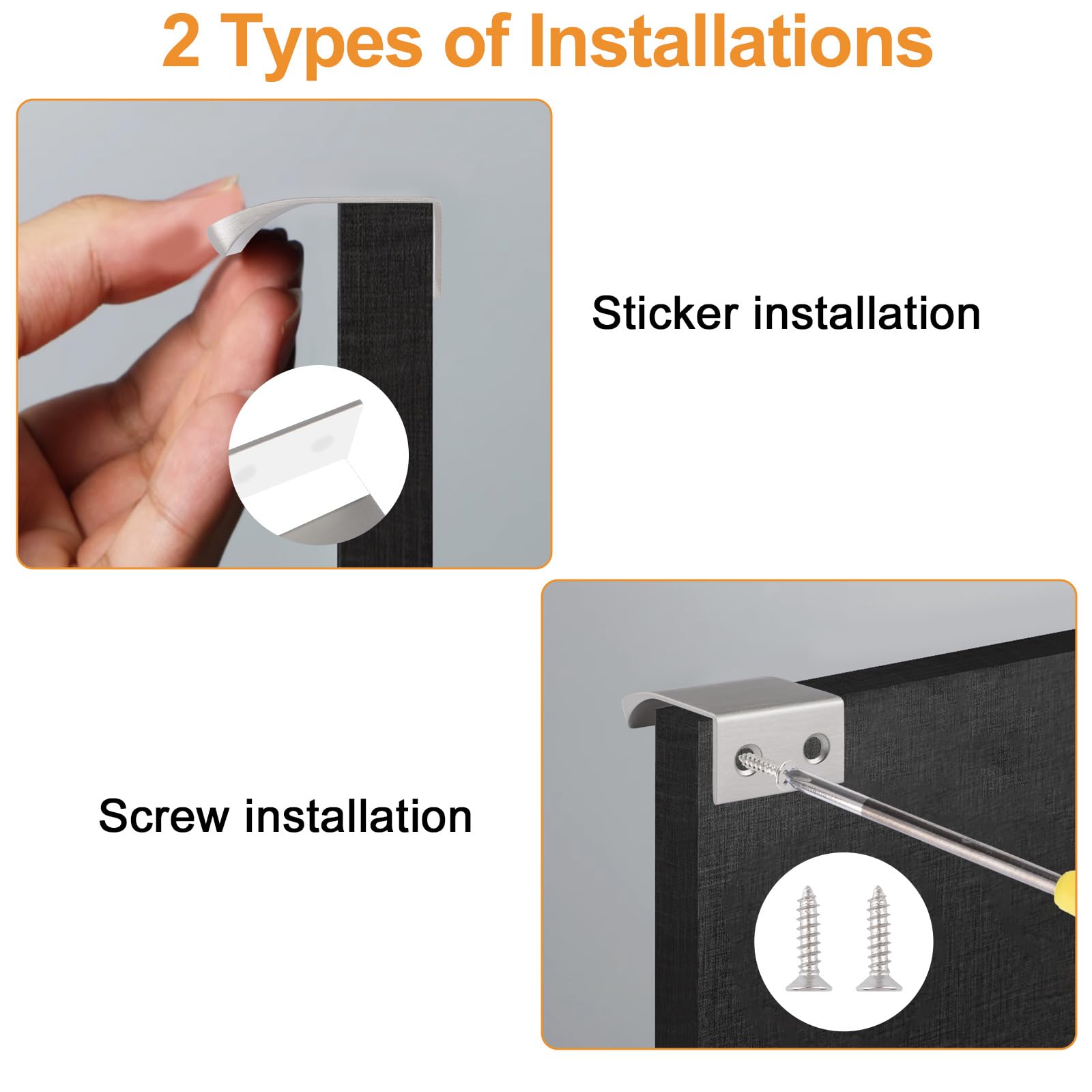 2 Types of Installations

Sticker installation

Screw installation