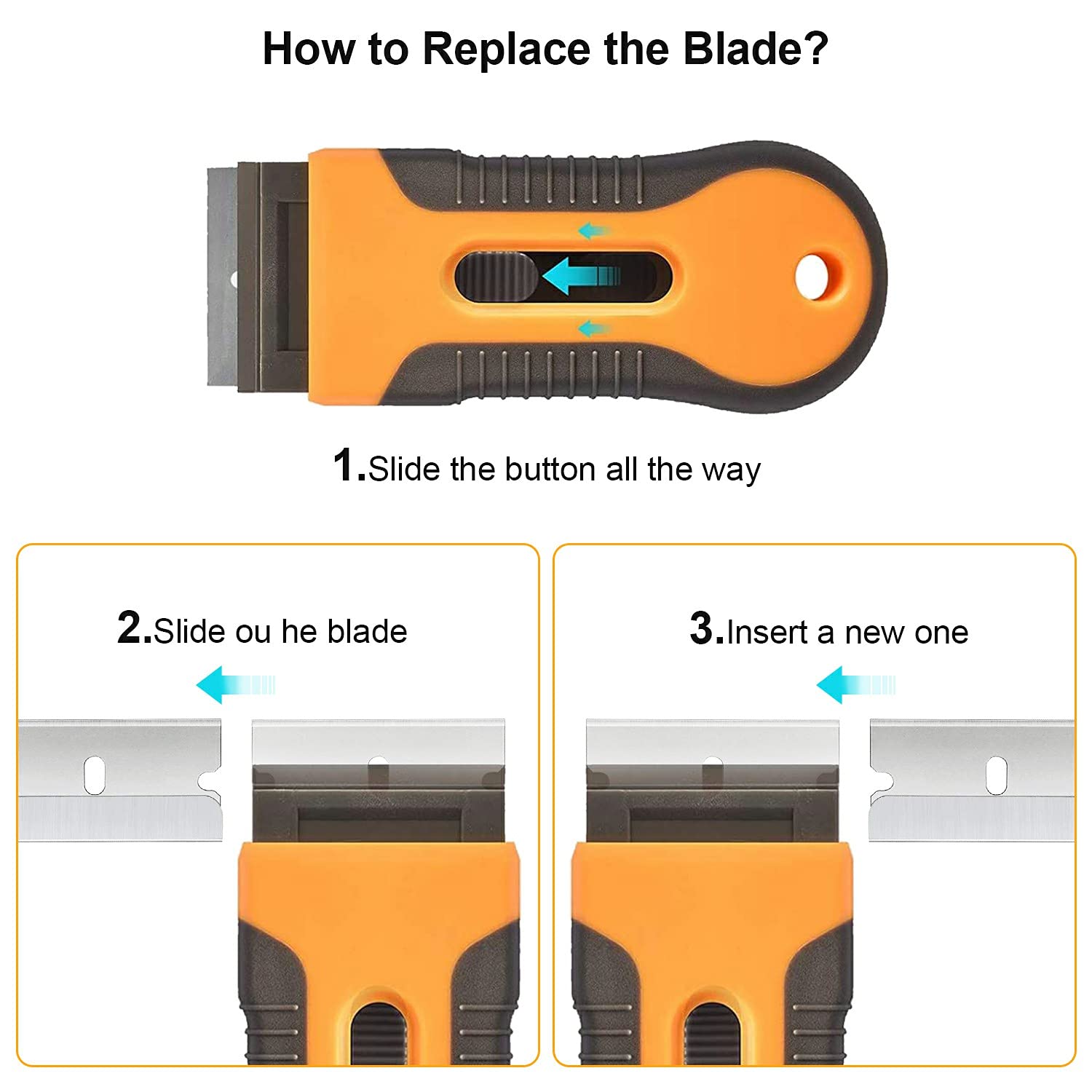 How to Replace the Blade?

1.Slide the button all the way

2.Slide ou he blade

3.Insert a new one