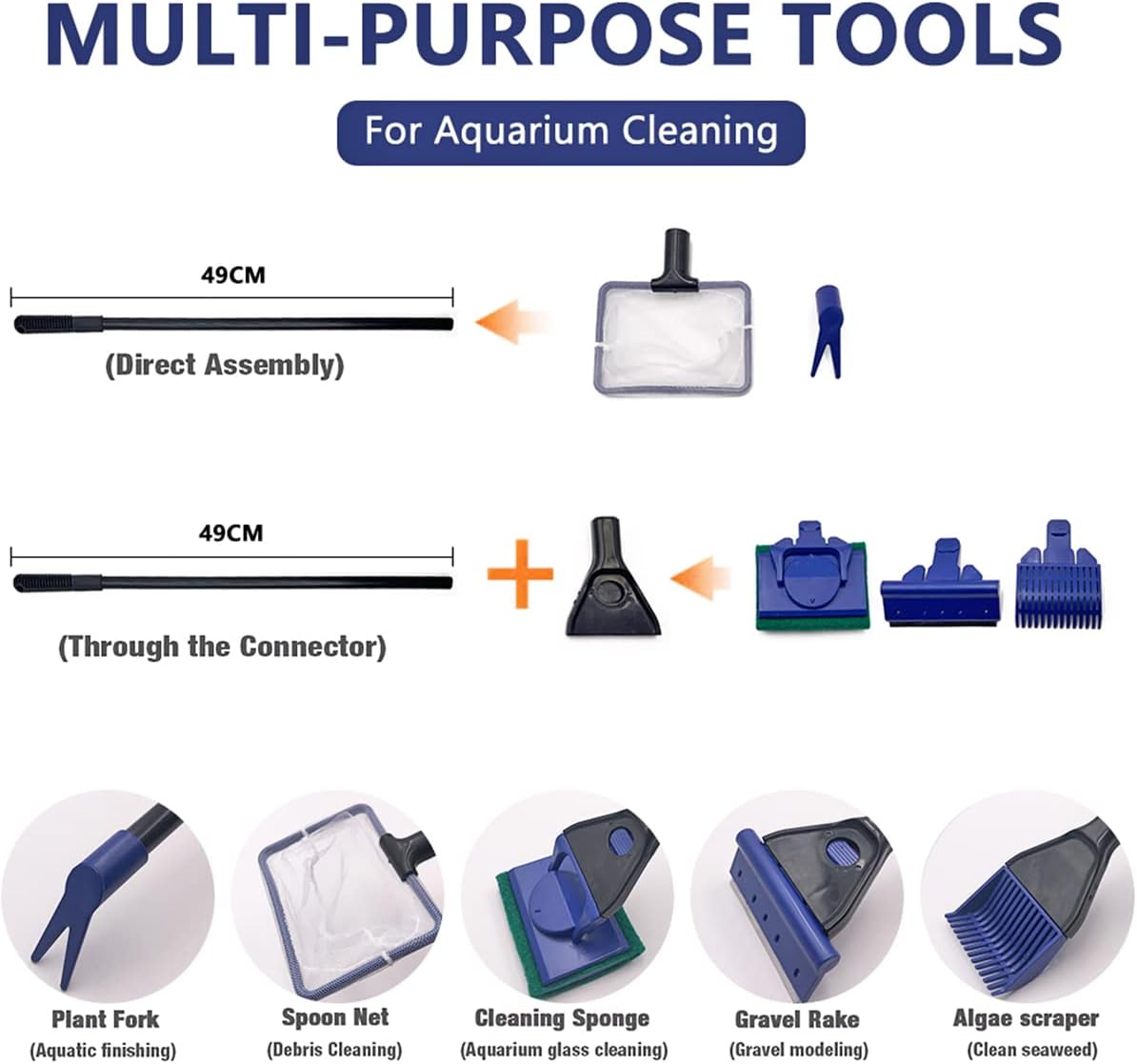 MULTI-PURPOSE TOOLS

For Aquarium Cleaning

49CM

(Direct Assembly)

49CM

(Through the Connector)

Plant Fork
(Aquatic finishing)

Spoon Net
(Debris Cleaning)

Cleaning Sponge
(Aquarium glass cleaning)

Gravel Rake
(Gravel modeling)

Algae scraper
(Clean seaweed)