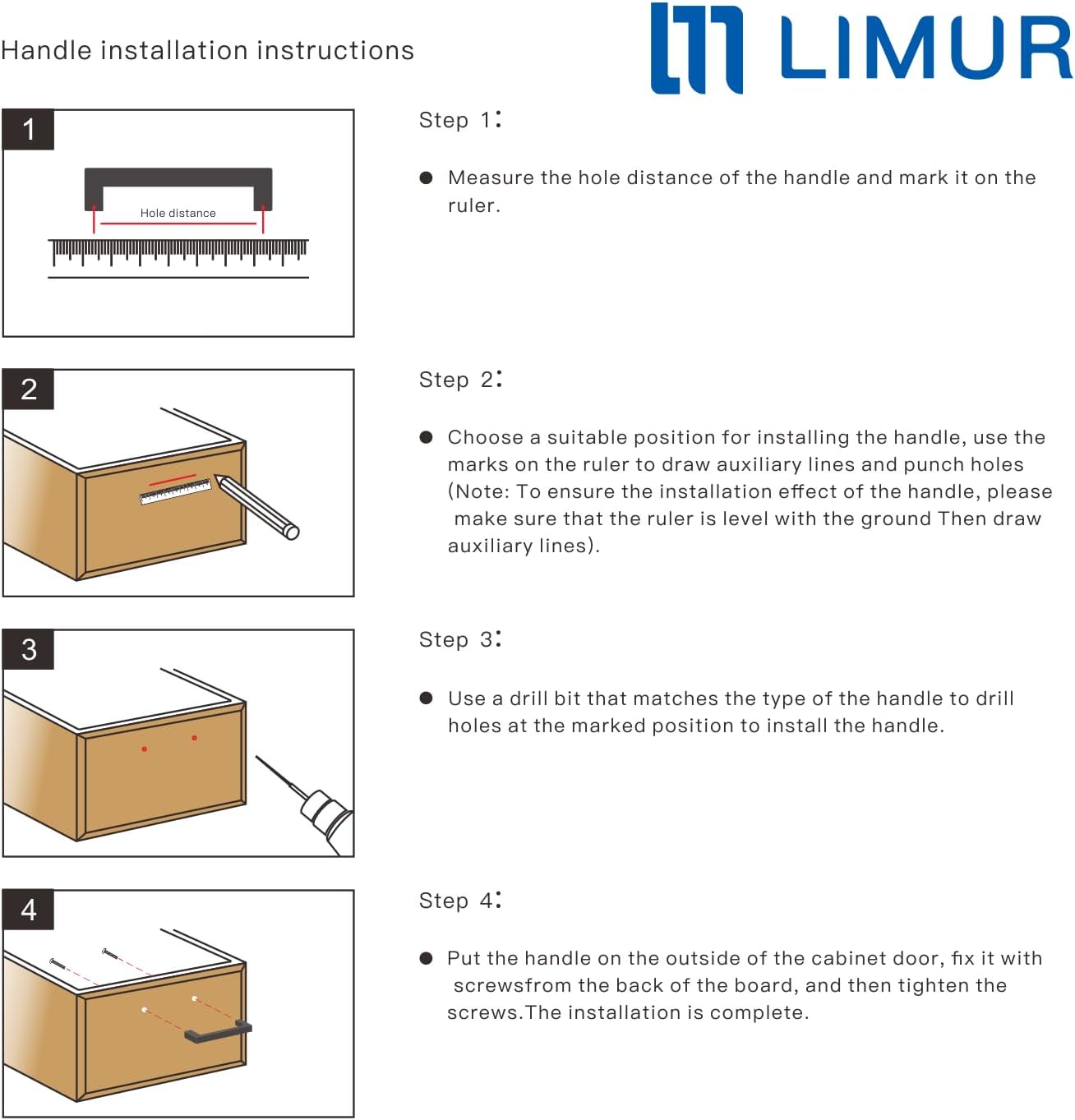 Handle installation instructions

LIMUR

1

Hole distance

Step 1:

● Measure the hole distance of the handle and mark it on the ruler.

2

Step 2:

● Choose a suitable position for installing the handle, use the marks on the ruler to draw auxiliary lines and punch holes (Note: To ensure the installation effect of the handle, please make sure that the ruler is level with the ground Then draw auxiliary lines).

3

Step 3:

● Use a drill bit that matches the type of the handle to drill holes at the marked position to install the handle.

4

Step 4:

● Put the handle on the outside of the cabinet door, fix it with screwsfrom the back of the board, and then tighten the screws.The installation is complete.