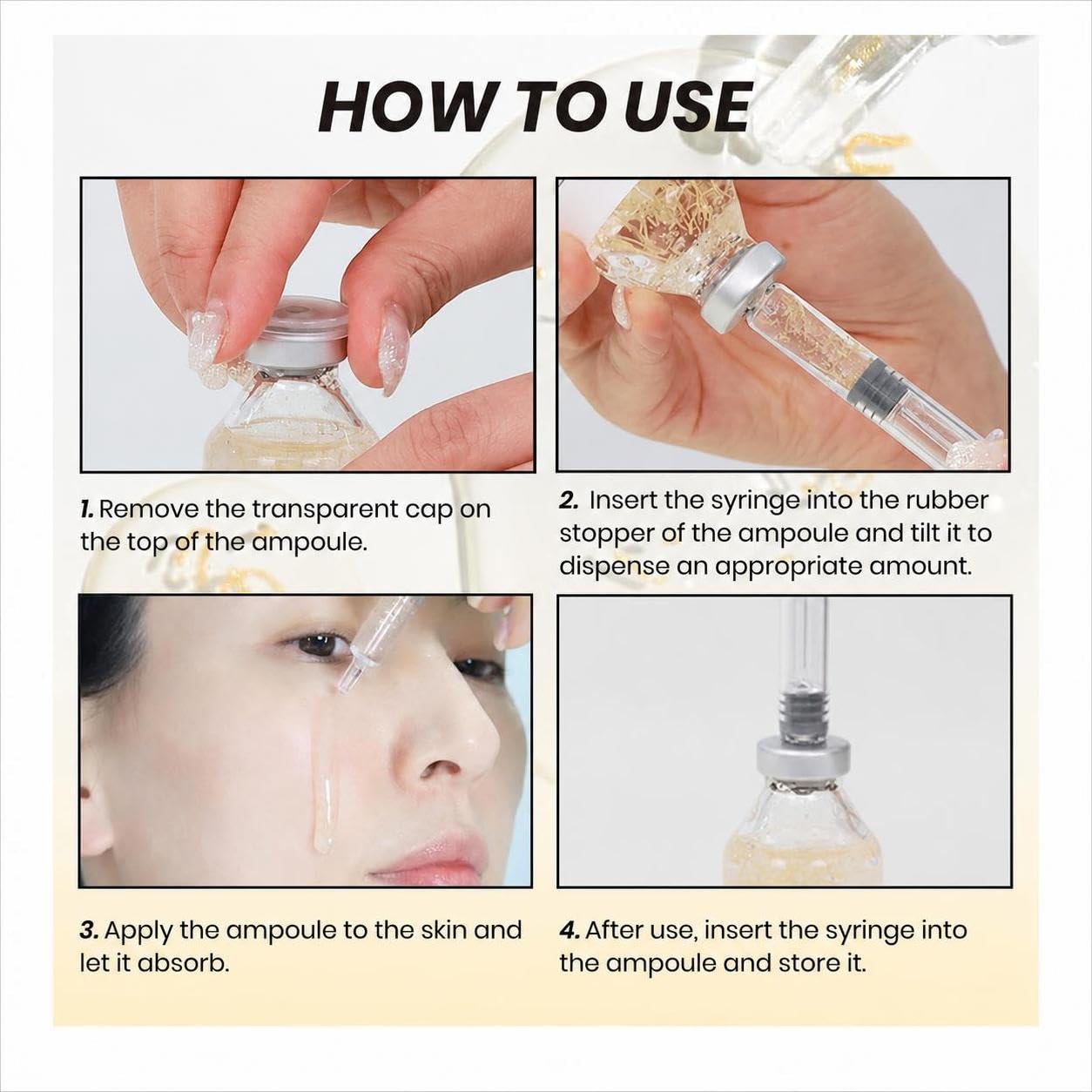 HOW TO USE

1. Remove the transparent cap on the top of the ampoule.

2. Insert the syringe into the rubber stopper of the ampoule and tilt it to dispense an appropriate amount.

3. Apply the ampoule to the skin and let it absorb.

4. After use, insert the syringe into the ampoule and store it.