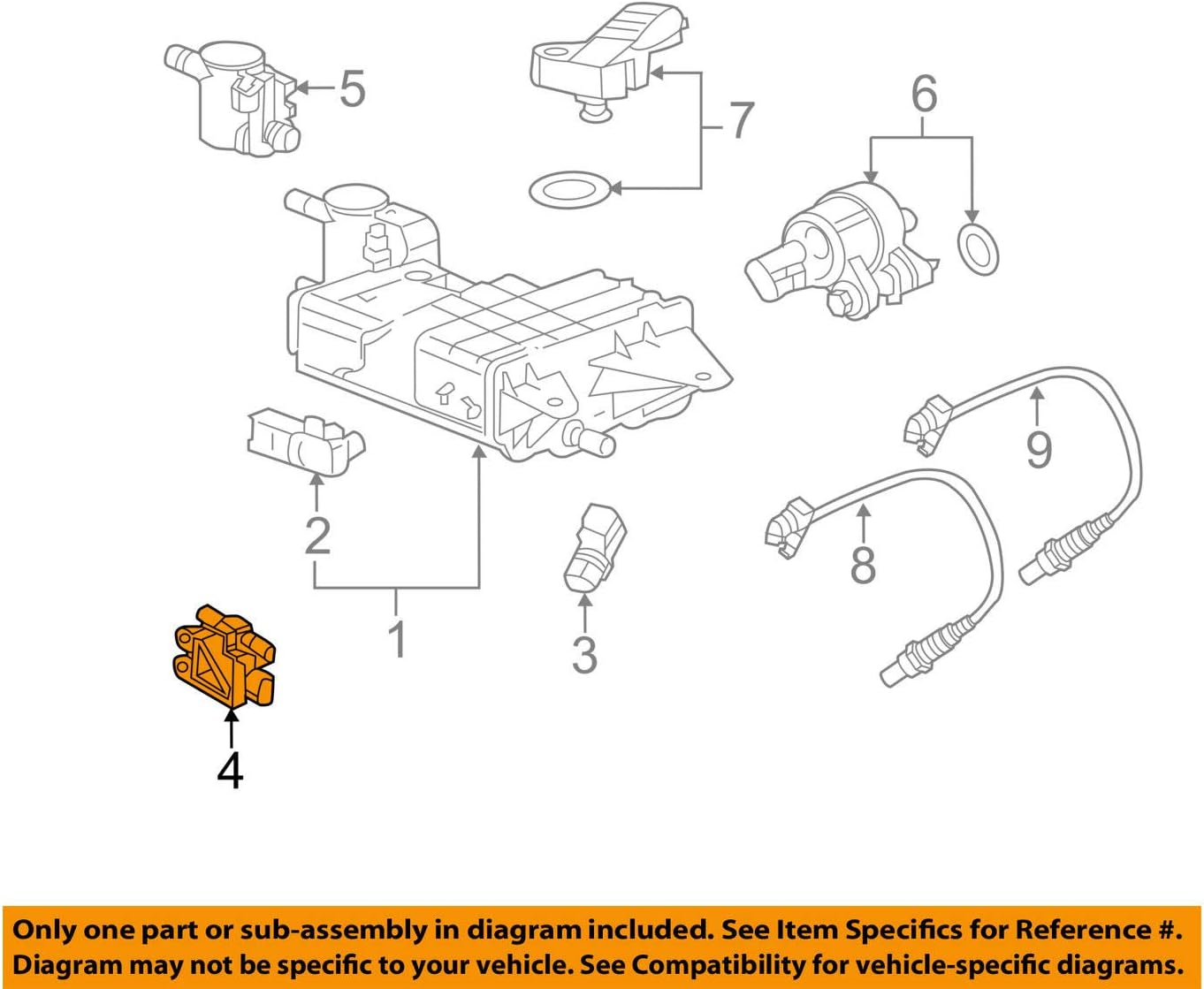 5
7
6
2
1
3
9
8
4

Only one part or sub-assembly in diagram included. See Item Specifics for Reference #. Diagram may not be specific to your vehicle. See Compatibility for vehicle-specific diagrams.