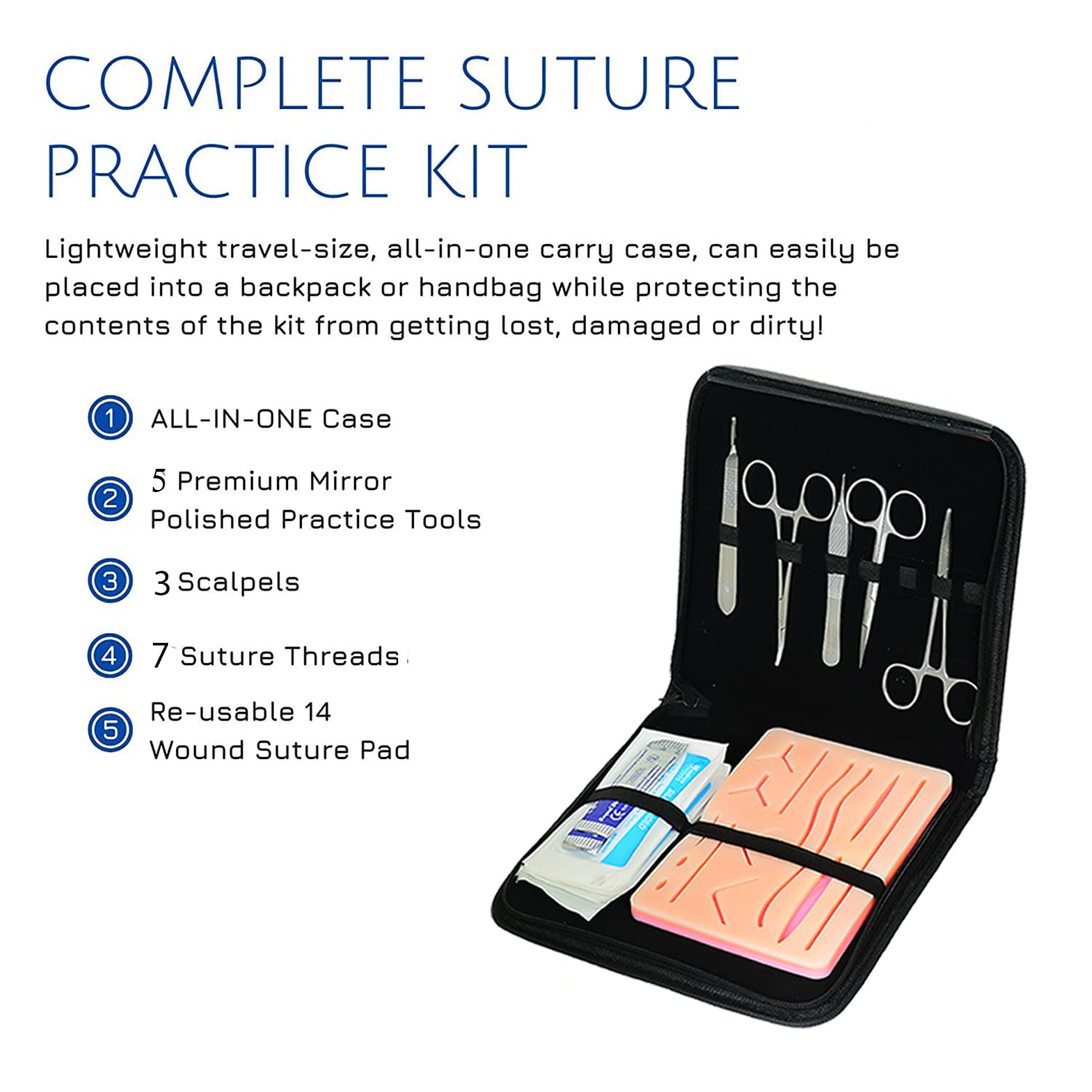 COMPLETE SUTURE PRACTICE KIT

Lightweight travel-size, all-in-one carry case, can easily be placed into a backpack or handbag while protecting the contents of the kit from getting lost, damaged or dirty!

1 ALL-IN-ONE Case

2 5 Premium Mirror Polished Practice Tools

3 3 Scalpels

4 7 Suture Threads

5 Re-usable 14 Wound Suture Pad