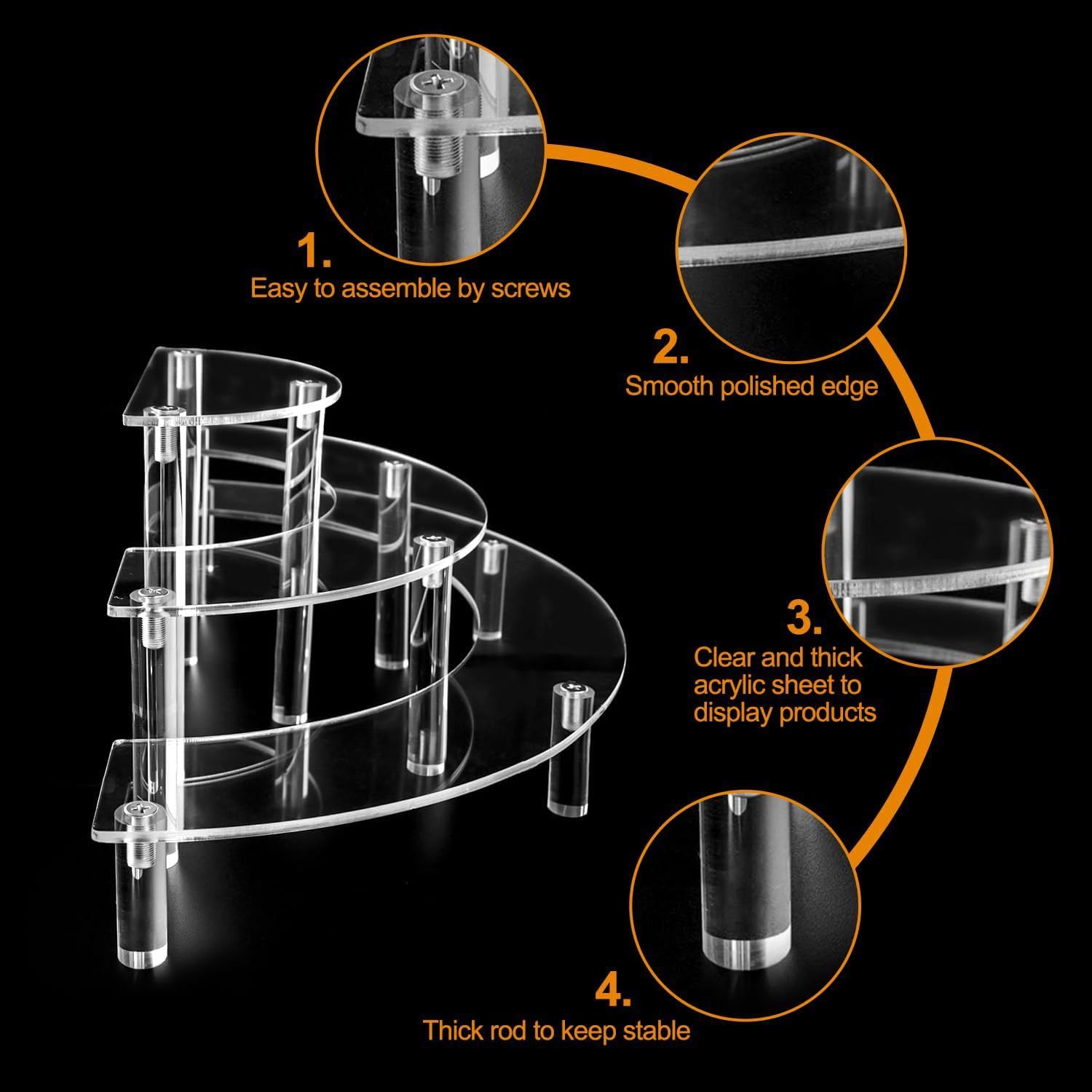 1.
Easy to assemble by screws

2.
Smooth polished edge

3.
Clear and thick acrylic sheet to display products

4.
Thick rod to keep stable