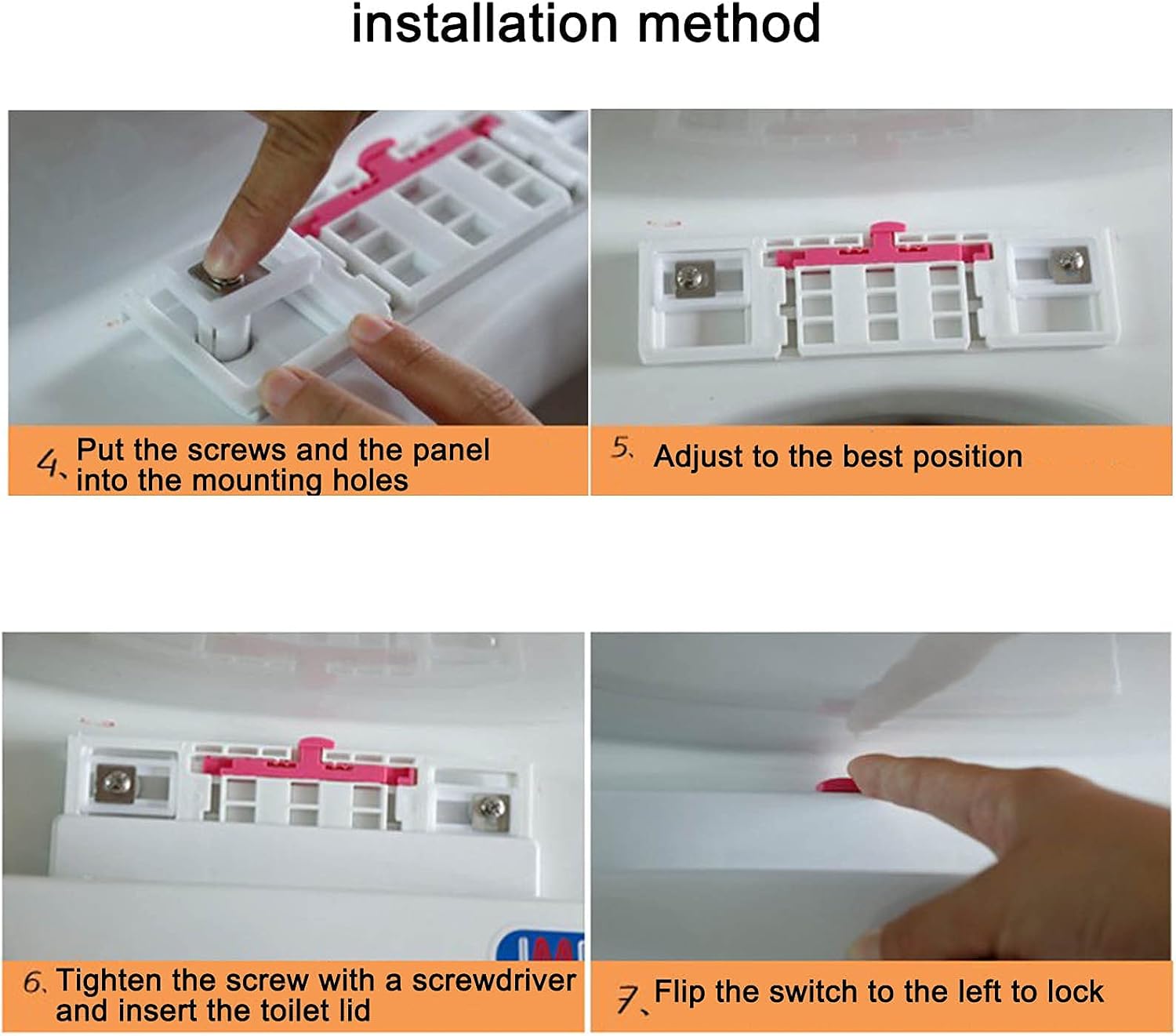 installation method

4、Put the screws and the panel into the mounting holes

5、Adjust to the best position

6、Tighten the screw with a screwdriver and insert the toilet lid

7、Flip the switch to the left to lock