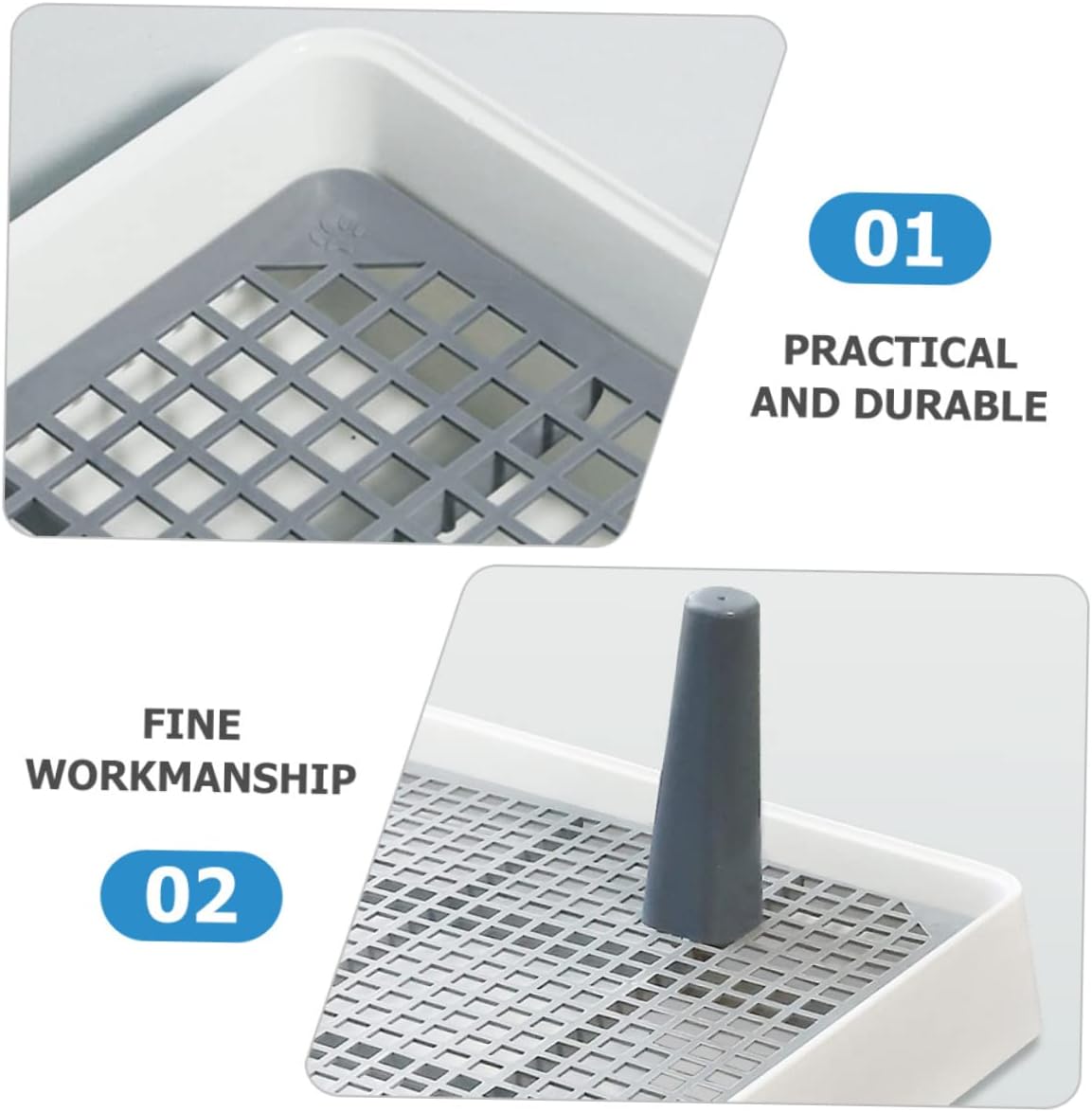 01

PRACTICAL AND DURABLE

FINE WORKMANSHIP

02