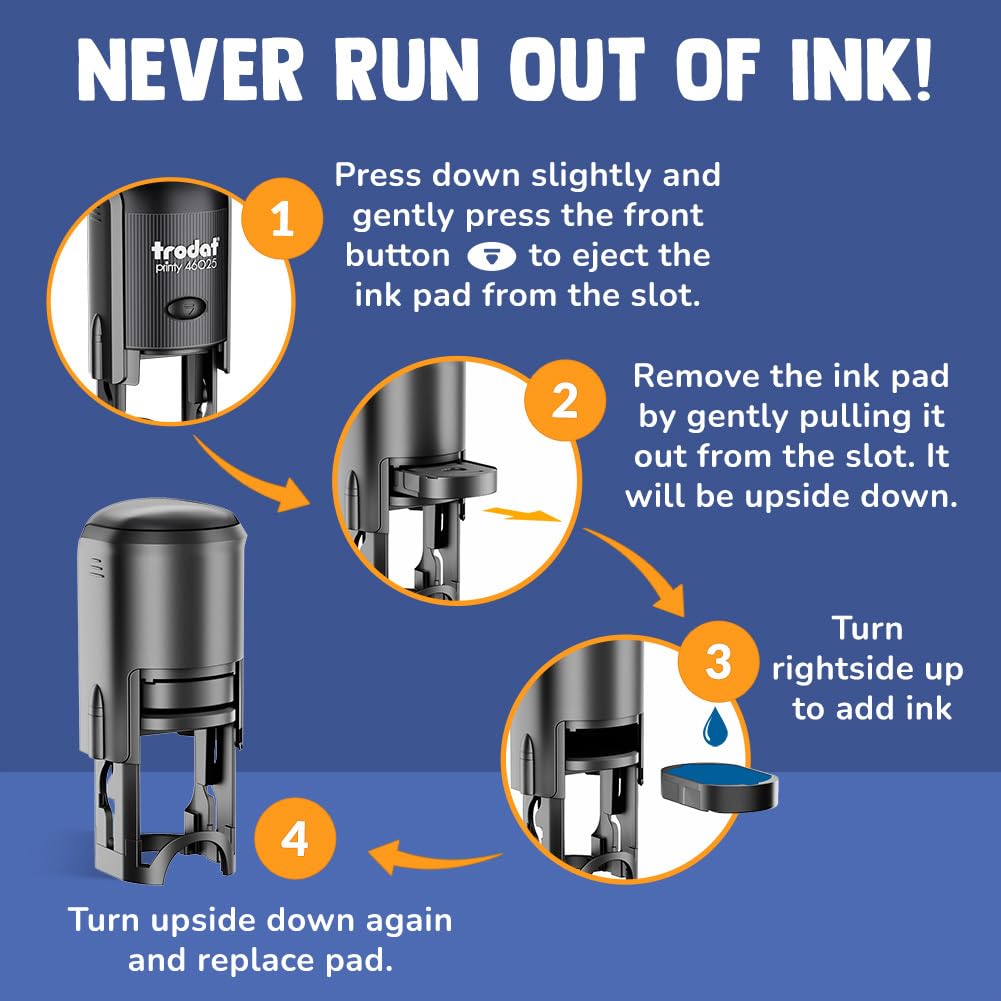 NEVER RUN OUT OF INK!

trodat
printy 46025

1

Press down slightly and gently press the front button to eject the ink pad from the slot.

2

Remove the ink pad by gently pulling it out from the slot. It will be upside down.

3

Turn rightside up to add ink

4

Turn upside down again and replace pad.