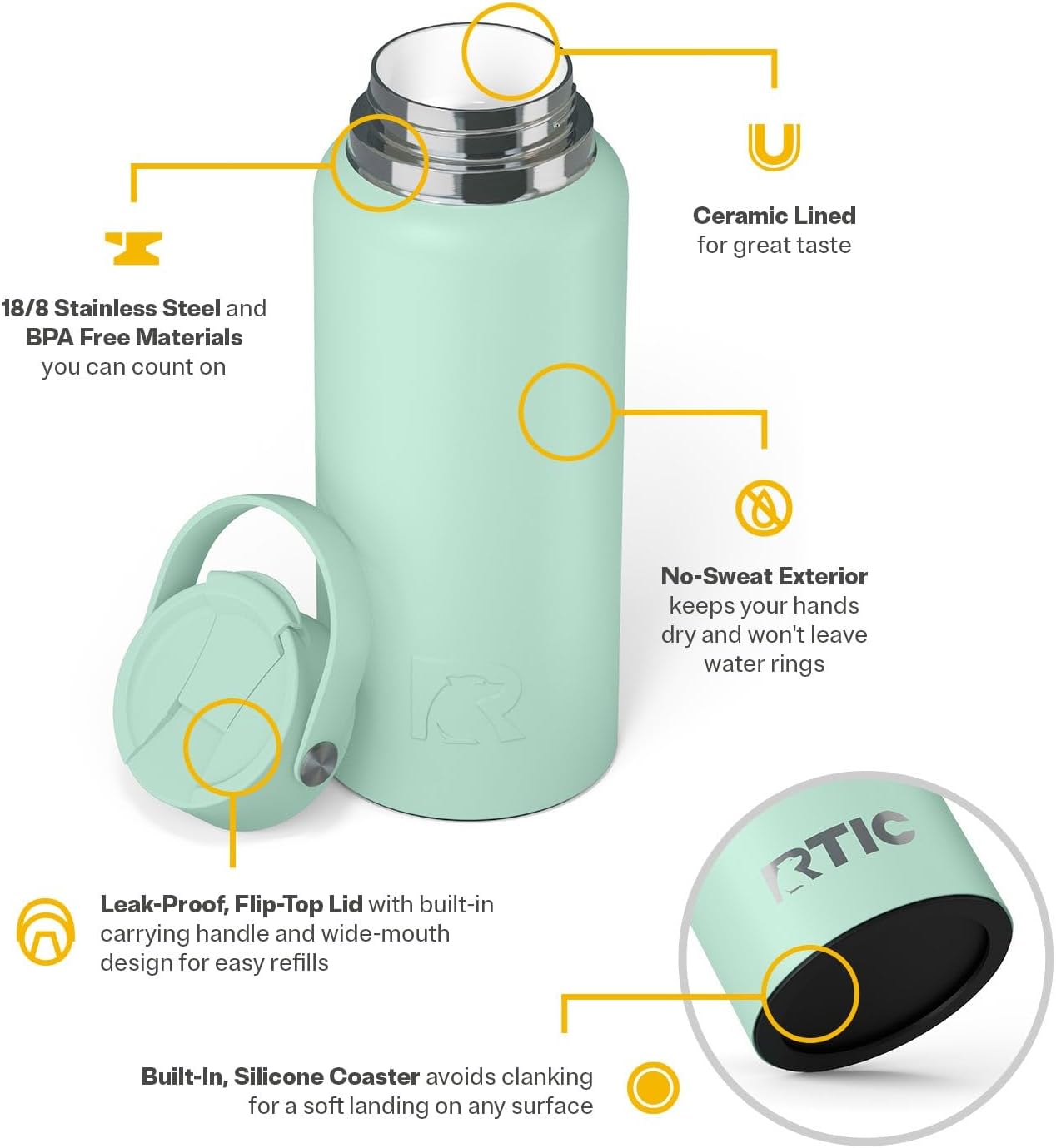 Ceramic Lined for great taste

18/8 Stainless Steel and BPA Free Materials you can count on

No-Sweat Exterior keeps your hands dry and won't leave water rings

RTIC

Leak-Proof, Flip-Top Lid with built-in carrying handle and wide-mouth design for easy refills

Built-In, Silicone Coaster avoids clanking for a soft landing on any surface