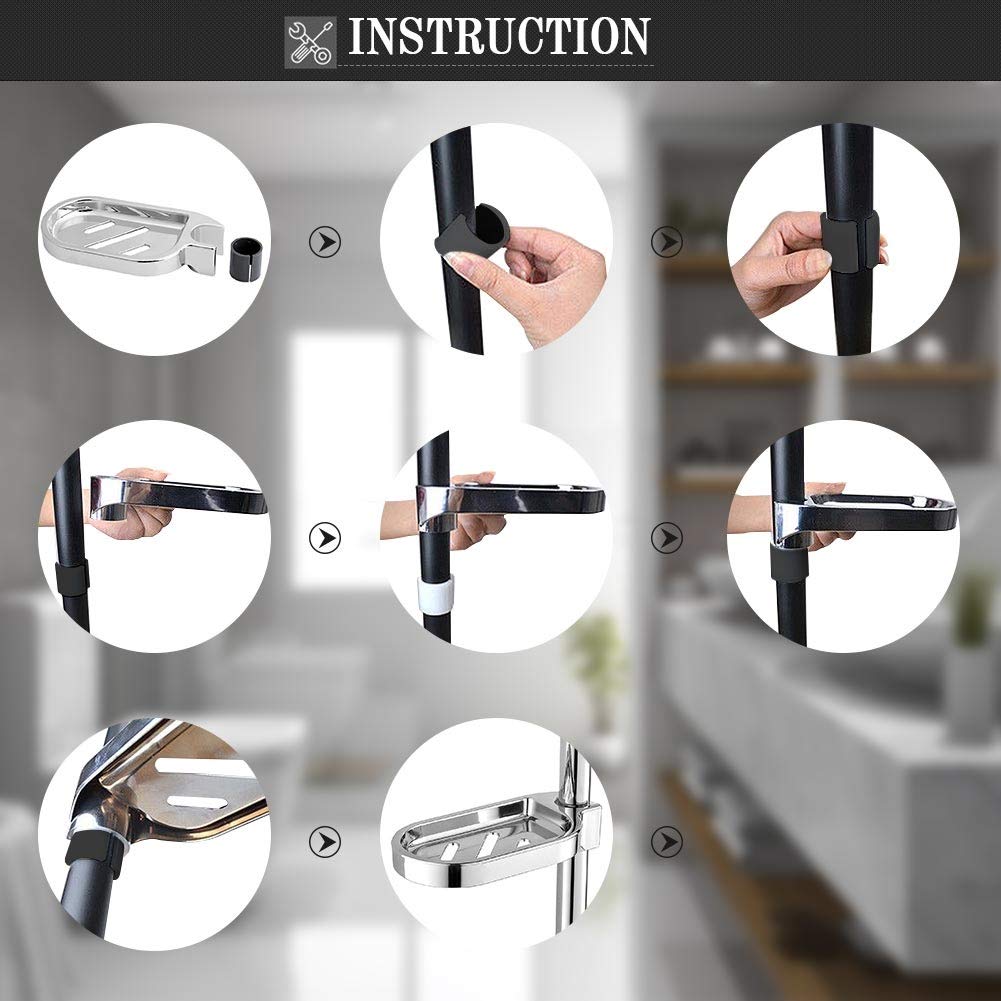 INSTRUCTION