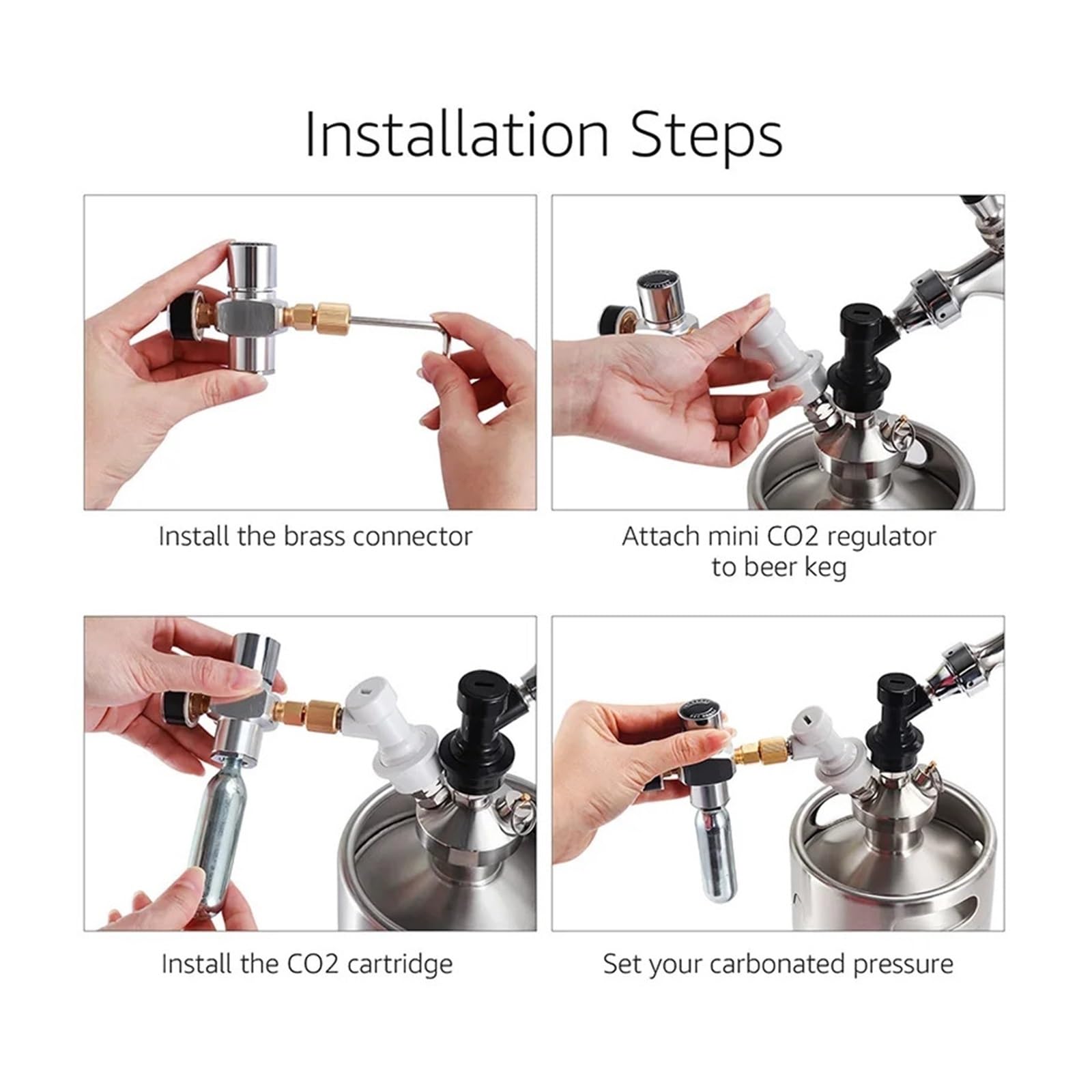 Installation Steps

Install the brass connector

Attach mini CO2 regulator to beer keg

Install the CO2 cartridge

Set your carbonated pressure