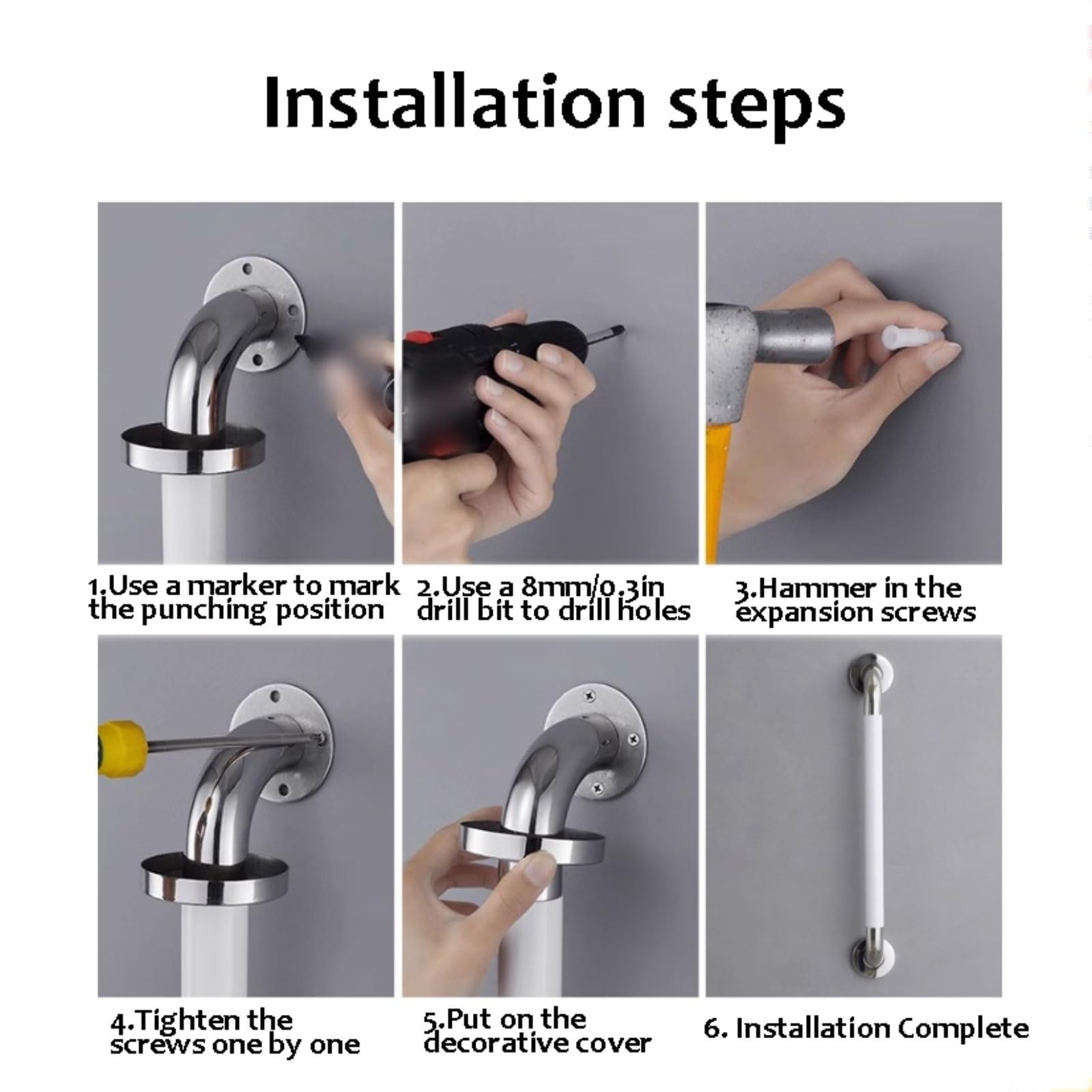 Installation steps

1.Use a marker to mark the punching position

2.Use a 8mm/0.3in drill bit to drill holes

3.Hammer in the expansion screws

4.Tighten the screws one by one

5.Put on the decorative cover

6. Installation Complete