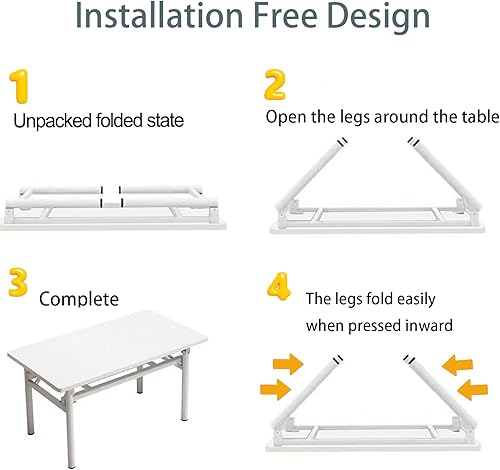 Installation Free Design

1
Unpacked folded state

2
Open the legs around the table

3
Complete

4
The legs fold easily when pressed inward