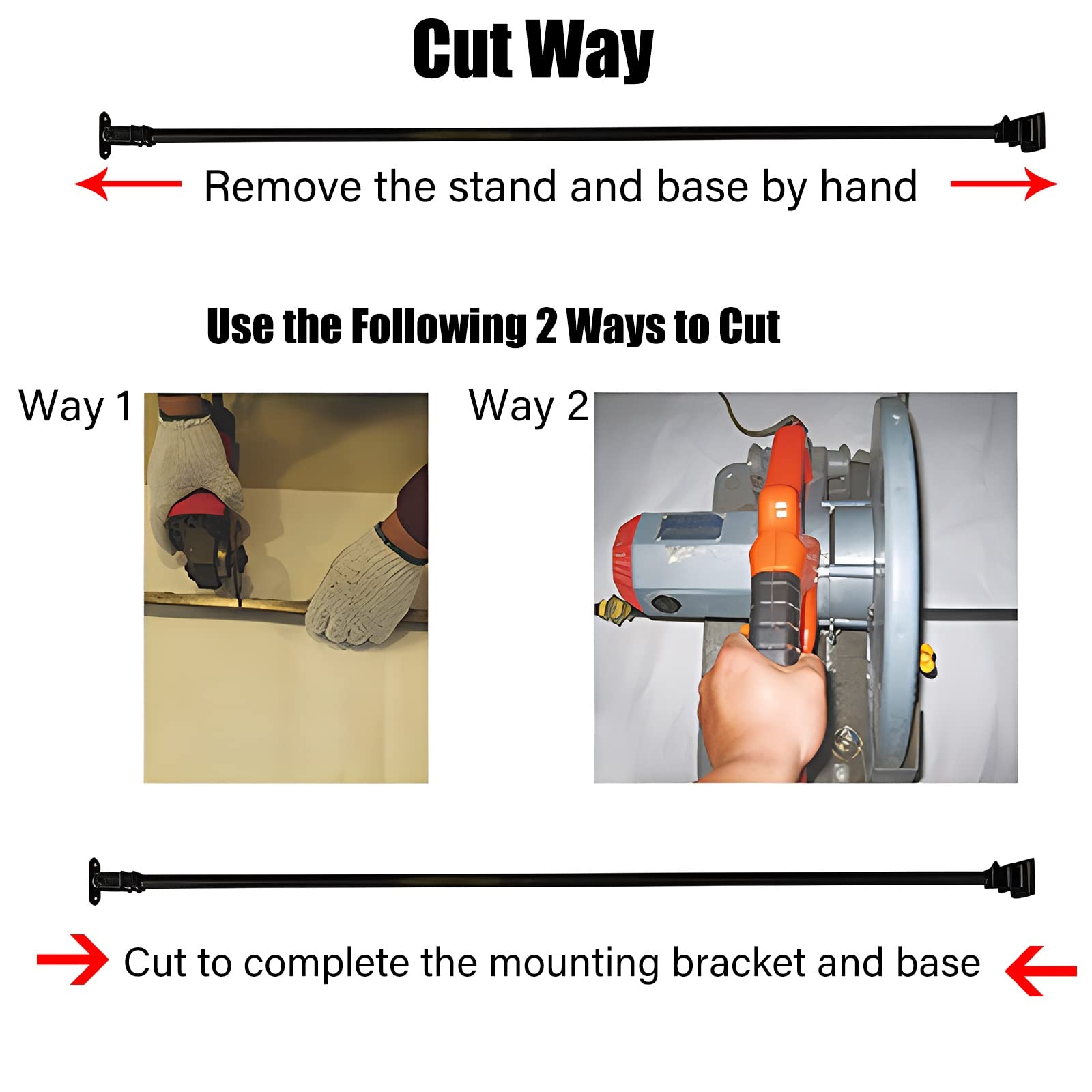 Cut Way

Remove the stand and base by hand

Use the Following 2 Ways to Cut

Way 1

Way 2

Cut to complete the mounting bracket and base