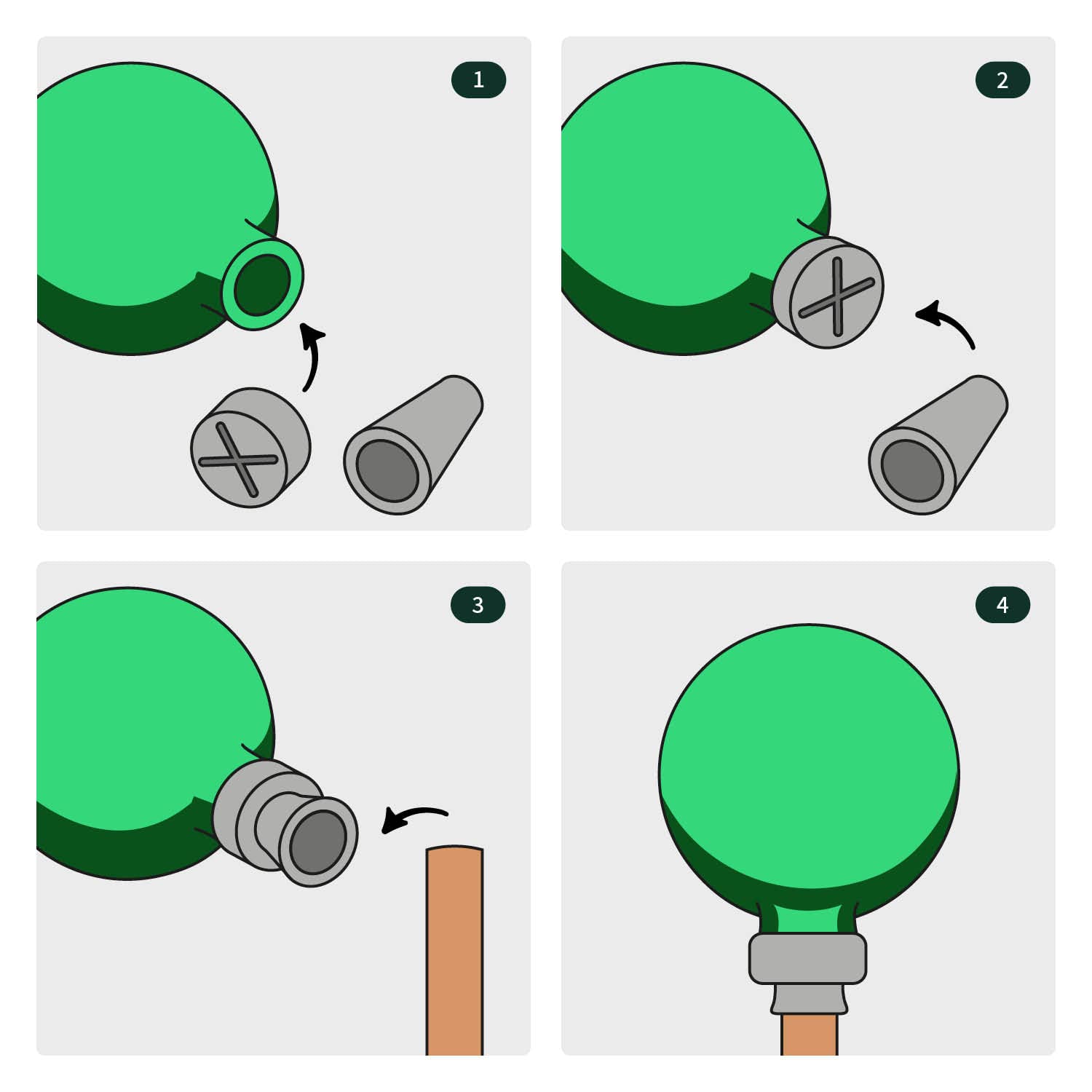 1

2

3

4