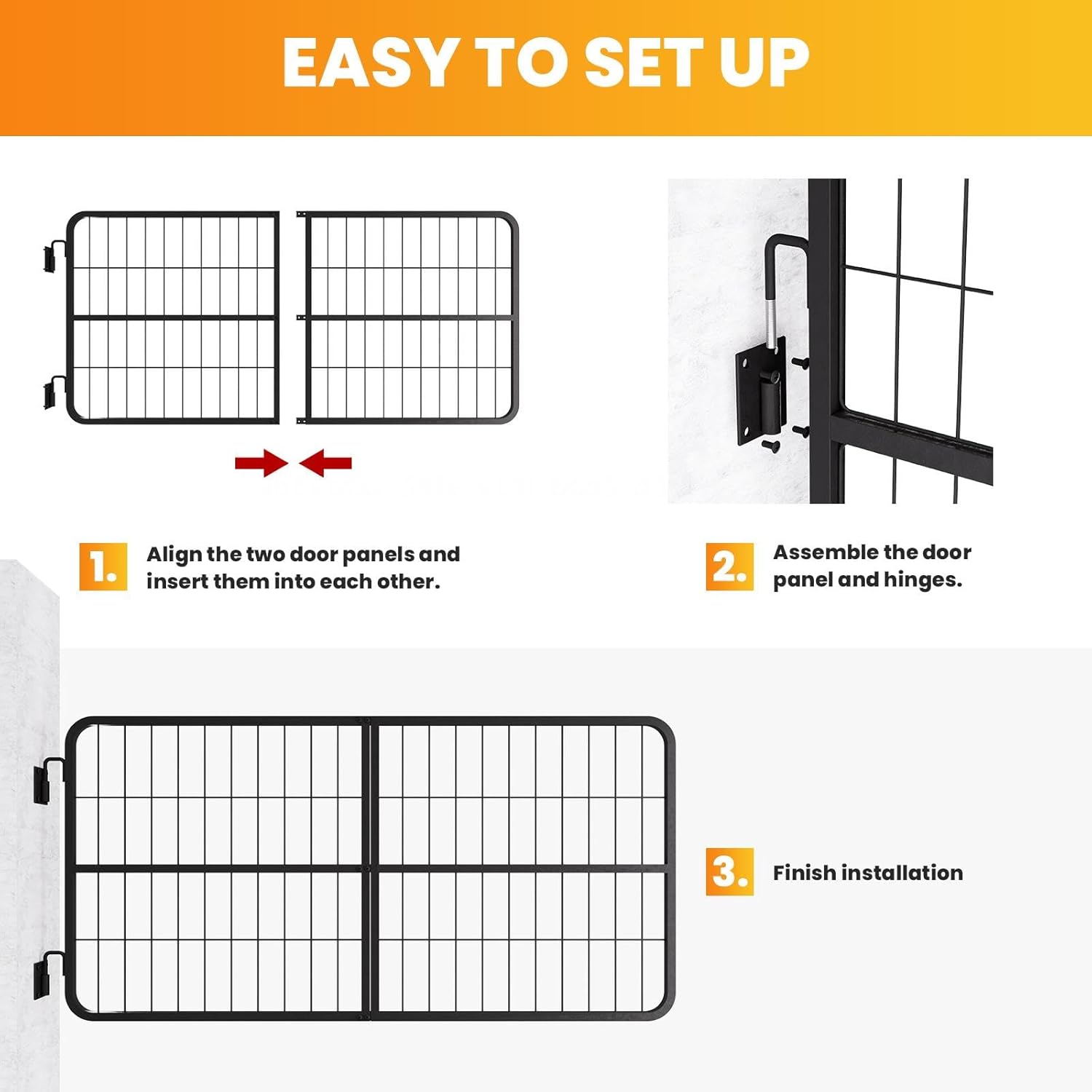 EASY TO SET UP

1. Align the two door panels and insert them into each other.

2. Assemble the door panel and hinges.

3. Finish installation