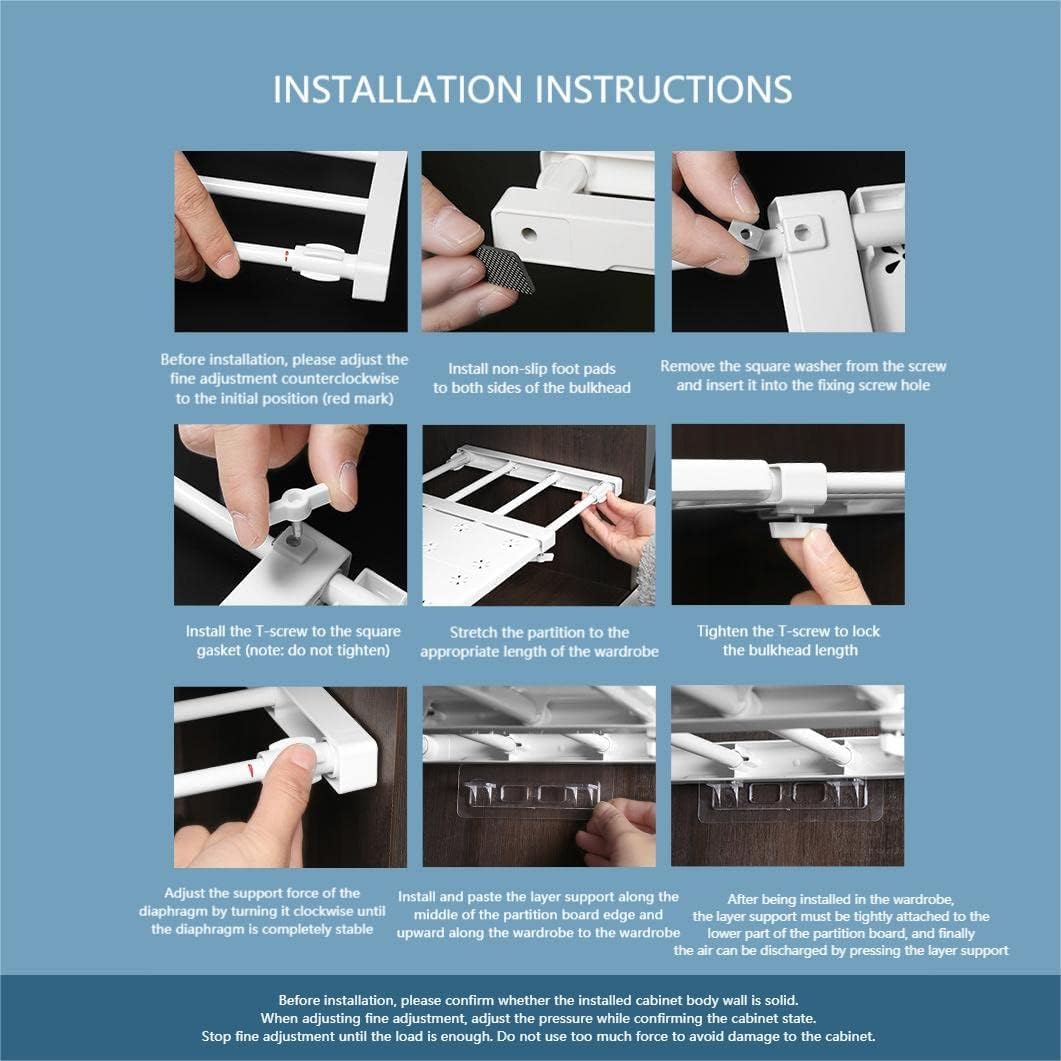 INSTALLATION INSTRUCTIONS

Before installation, please adjust the fine adjustment counterclockwise to the initial position (red mark)

Install non-slip foot pads to both sides of the bulkhead

Remove the square washer from the screw and insert it into the fixing screw hole

Install the T-screw to the square gasket (note: do not tighten)

Stretch the partition to the appropriate length of the wardrobe

Tighten the T-screw to lock the bulkhead length

Adjust the support force of the diaphragm by turning it clockwise until the diaphragm is completely stable

Install and paste the layer support along the middle of the partition board edge and upward along the wardrobe to the wardrobe

After being installed in the wardrobe, the layer support must be tightly attached to the lower part of the partition board, and finally the air can be discharged by pressing the layer support

Before installation, please confirm whether the installed cabinet body wall is solid.
When adjusting fine adjustment, adjust the pressure while confirming the cabinet state.
Stop fine adjustment until the load is enough. Do not use too much force to avoid damage to the cabinet.